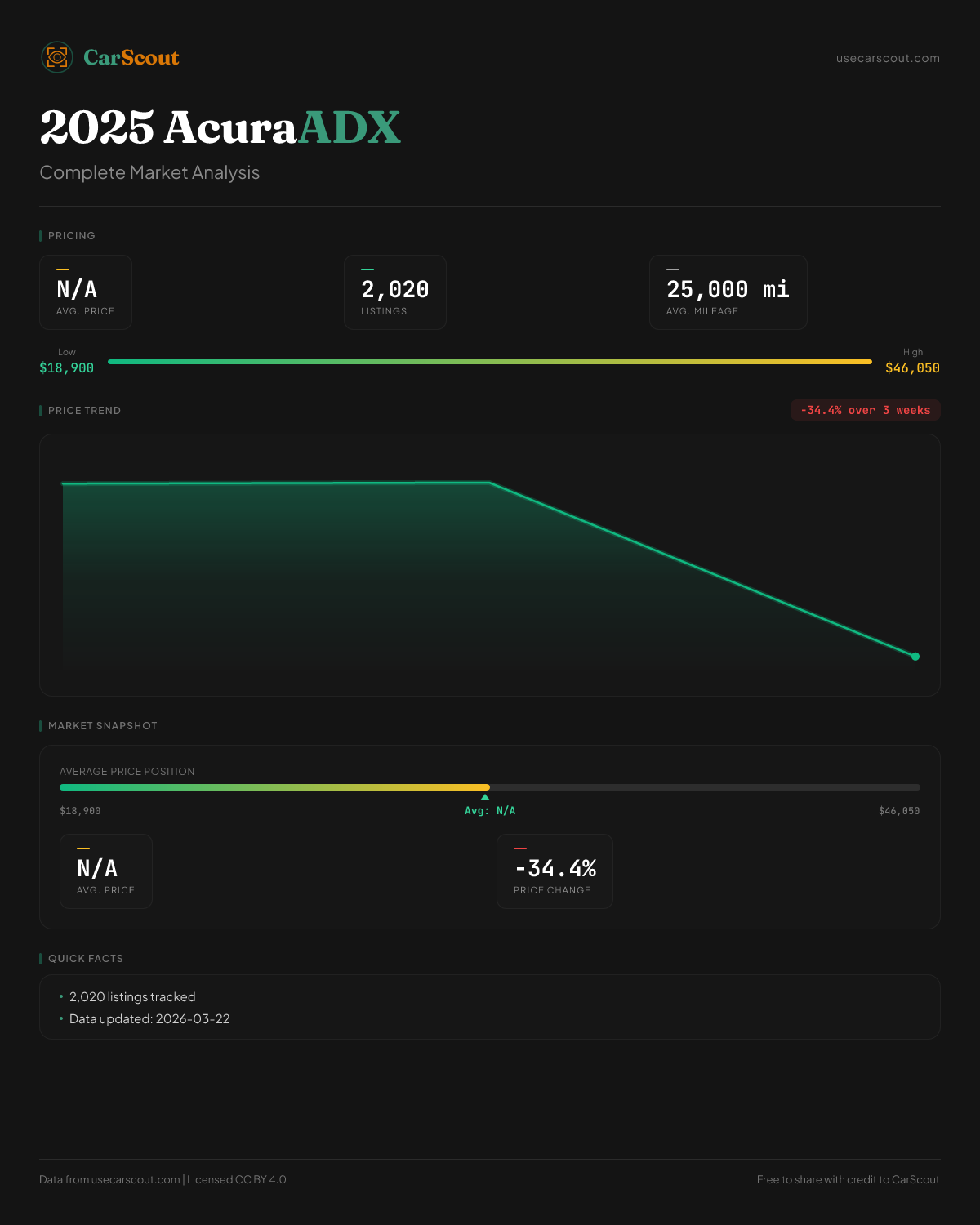 CarScout

usecarscout.com

2025 AcuraADX

Complete Market Analysis

PRICING

N/A
AVG. PRICE

2,020
LISTINGS

25,000 mi
AVG. MILEAGE

Low
$18,900

High
$46,050

PRICE TREND

-34.4% over 3 weeks

MARKET SNAPSHOT

AVERAGE PRICE POSITION

$18,900

Avg: N/A

$46,050

N/A
AVG. PRICE

-34.4%
PRICE CHANGE

QUICK FACTS

• 2,020 listings tracked
• Data updated: 2026-03-22

Data from usecarscout.com | Licensed CC BY 4.0

Free to share with credit to CarScout