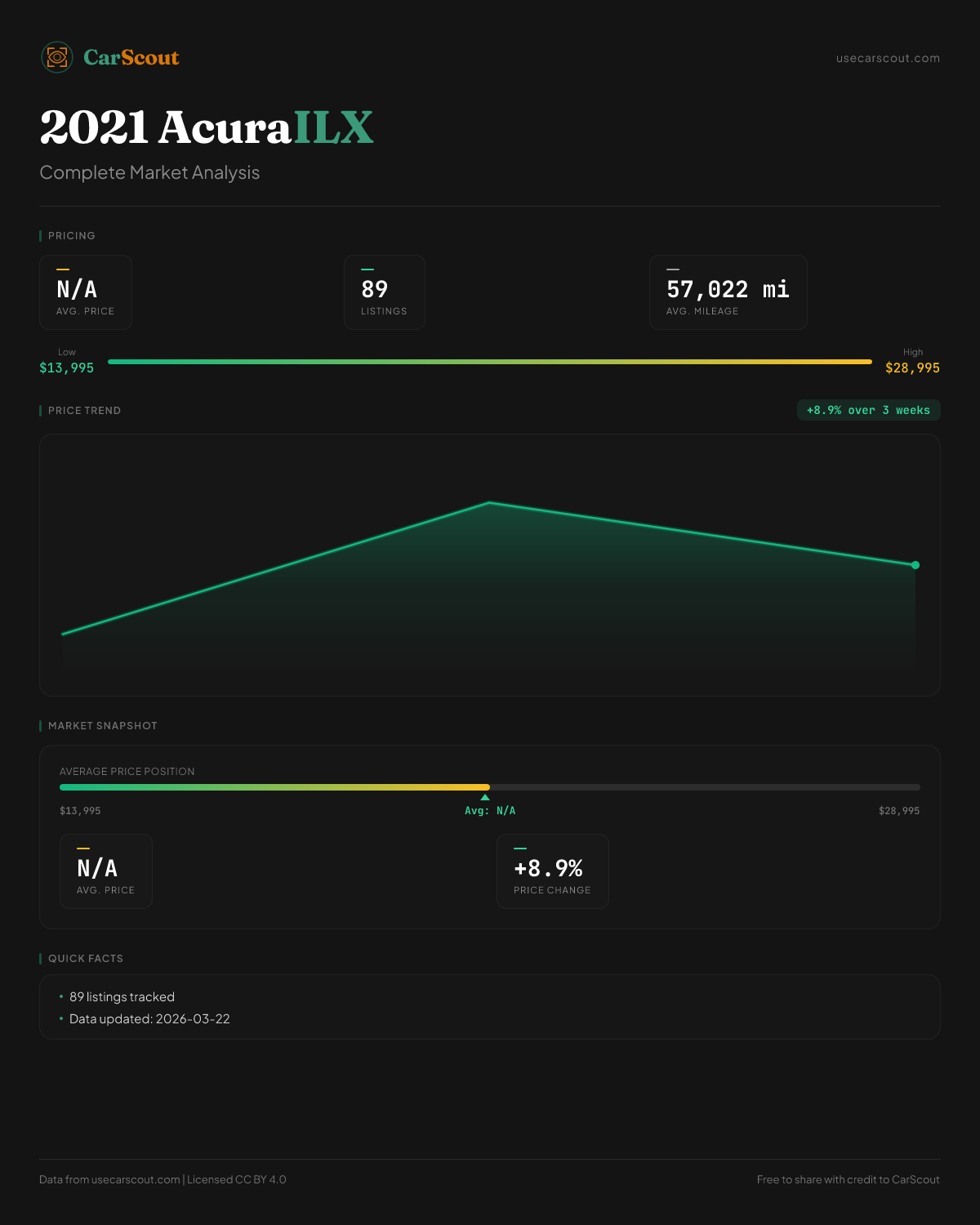 CarScout

usecarscout.com

2021 Acura ILX

Complete Market Analysis

PRICING

N/A
AVG. PRICE

89
LISTINGS

57,022 mi
AVG. MILEAGE

Low
$13,995

High
$28,995

PRICE TREND

+8.9% over 3 weeks

MARKET SNAPSHOT

AVERAGE PRICE POSITION

$13,995

Avg: N/A

$28,995

N/A
AVG. PRICE

+8.9%
PRICE CHANGE

QUICK FACTS

• 89 listings tracked
• Data updated: 2026-03-22

Data from usecarscout.com | Licensed CC BY 4.0

Free to share with credit to CarScout