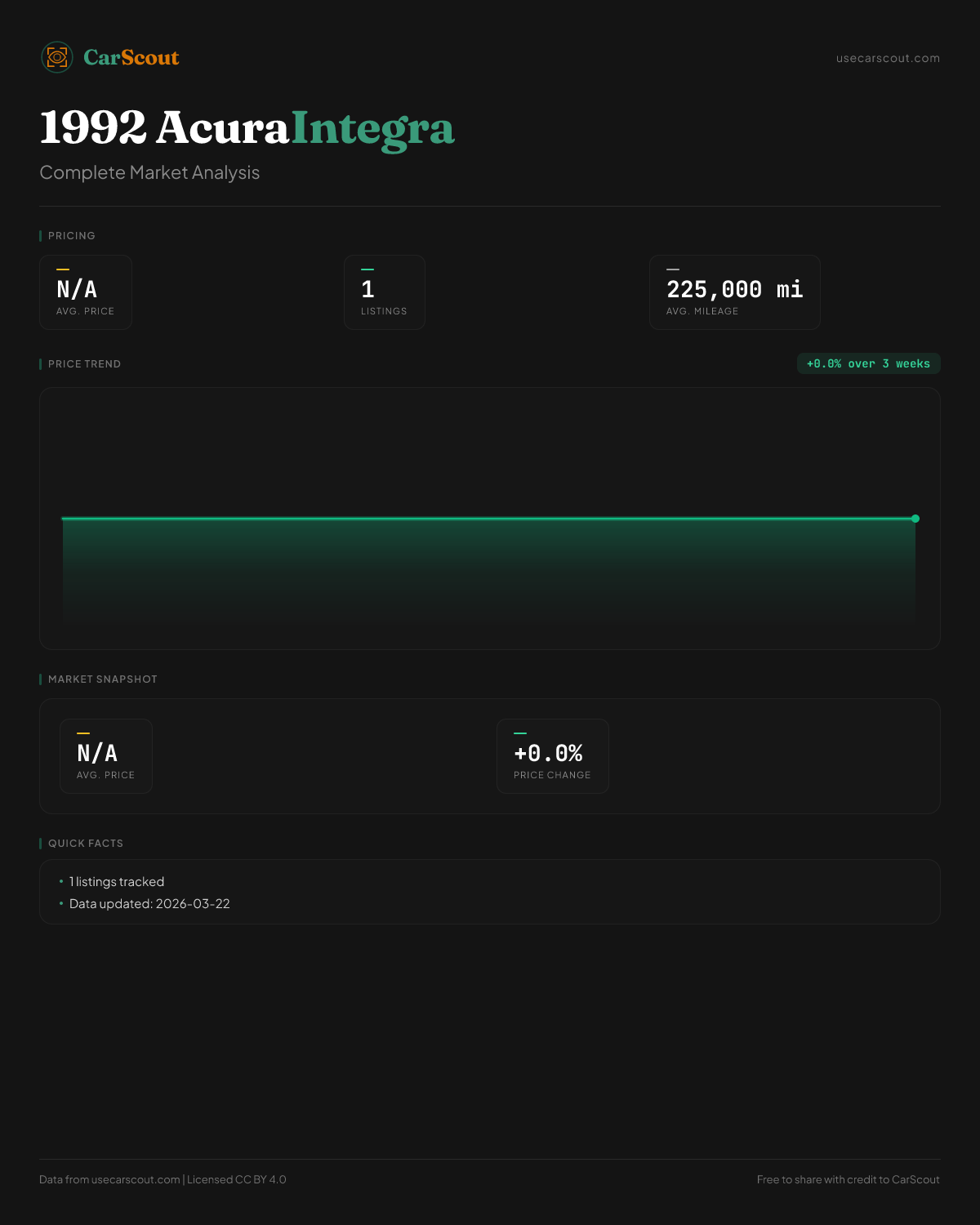 CarScout

usecarscout.com

1992 Acura Integra

Complete Market Analysis

PRICING

N/A
AVG. PRICE

1
LISTINGS

225,000 mi
AVG. MILEAGE

PRICE TREND

+0.0% over 3 weeks

MARKET SNAPSHOT

N/A
AVG. PRICE

+0.0%
PRICE CHANGE

QUICK FACTS

• 1 listings tracked
• Data updated: 2026-03-22

Data from usecarscout.com | Licensed CC BY 4.0

Free to share with credit to CarScout