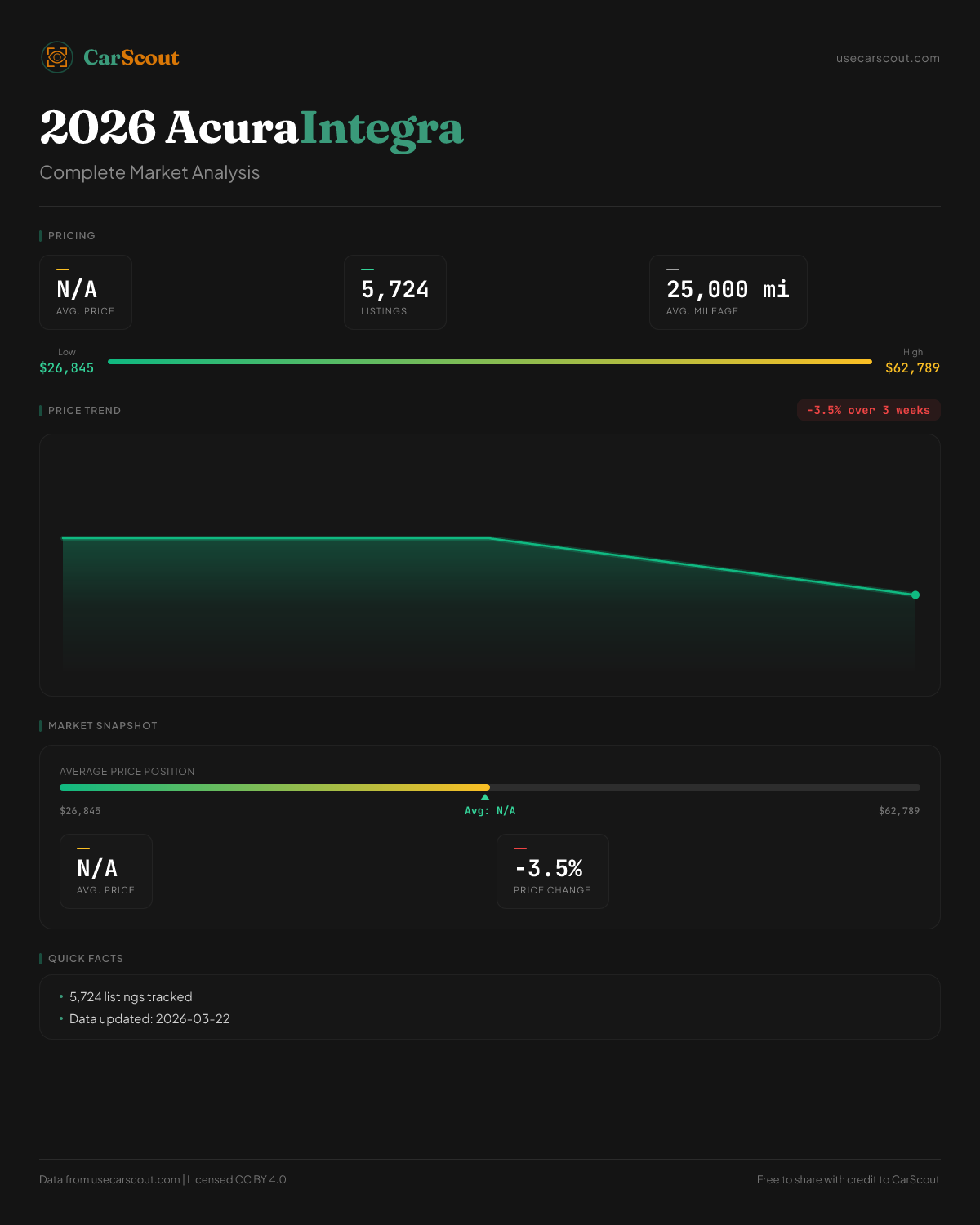 CarScout

usecarscout.com

2026 AcuraIntegra

Complete Market Analysis

PRICING

N/A
AVG. PRICE

5,724
LISTINGS

25,000 mi
AVG. MILEAGE

Low
$26,845

High
$62,789

PRICE TREND

-3.5% over 3 weeks

MARKET SNAPSHOT

AVERAGE PRICE POSITION

$26,845

Avg: N/A

$62,789

N/A
AVG. PRICE

-3.5%
PRICE CHANGE

QUICK FACTS

• 5,724 listings tracked
• Data updated: 2026-03-22

Data from usecarscout.com | Licensed CC BY 4.0

Free to share with credit to CarScout