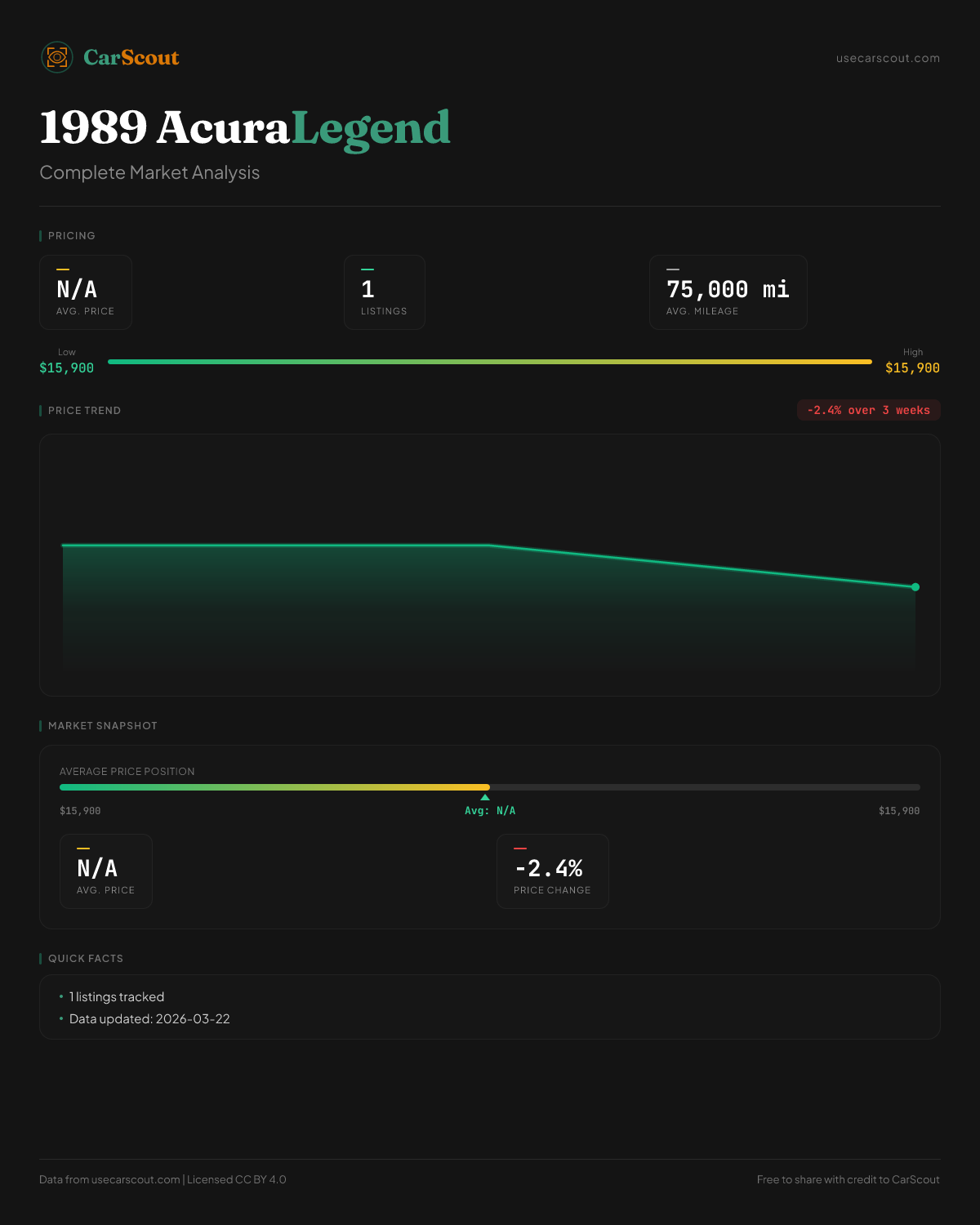 CarScout

usecarscout.com

1989 AcuraLegend

Complete Market Analysis

PRICING

N/A
AVG. PRICE

1
LISTINGS

75,000 mi
AVG. MILEAGE

Low
$15,900

High
$15,900

PRICE TREND

-2.4% over 3 weeks

MARKET SNAPSHOT

AVERAGE PRICE POSITION

$15,900

Avg: N/A

$15,900

N/A
AVG. PRICE

-2.4%
PRICE CHANGE

QUICK FACTS

• 1 listings tracked
• Data updated: 2026-03-22

Data from usecarscout.com | Licensed CC BY 4.0

Free to share with credit to CarScout