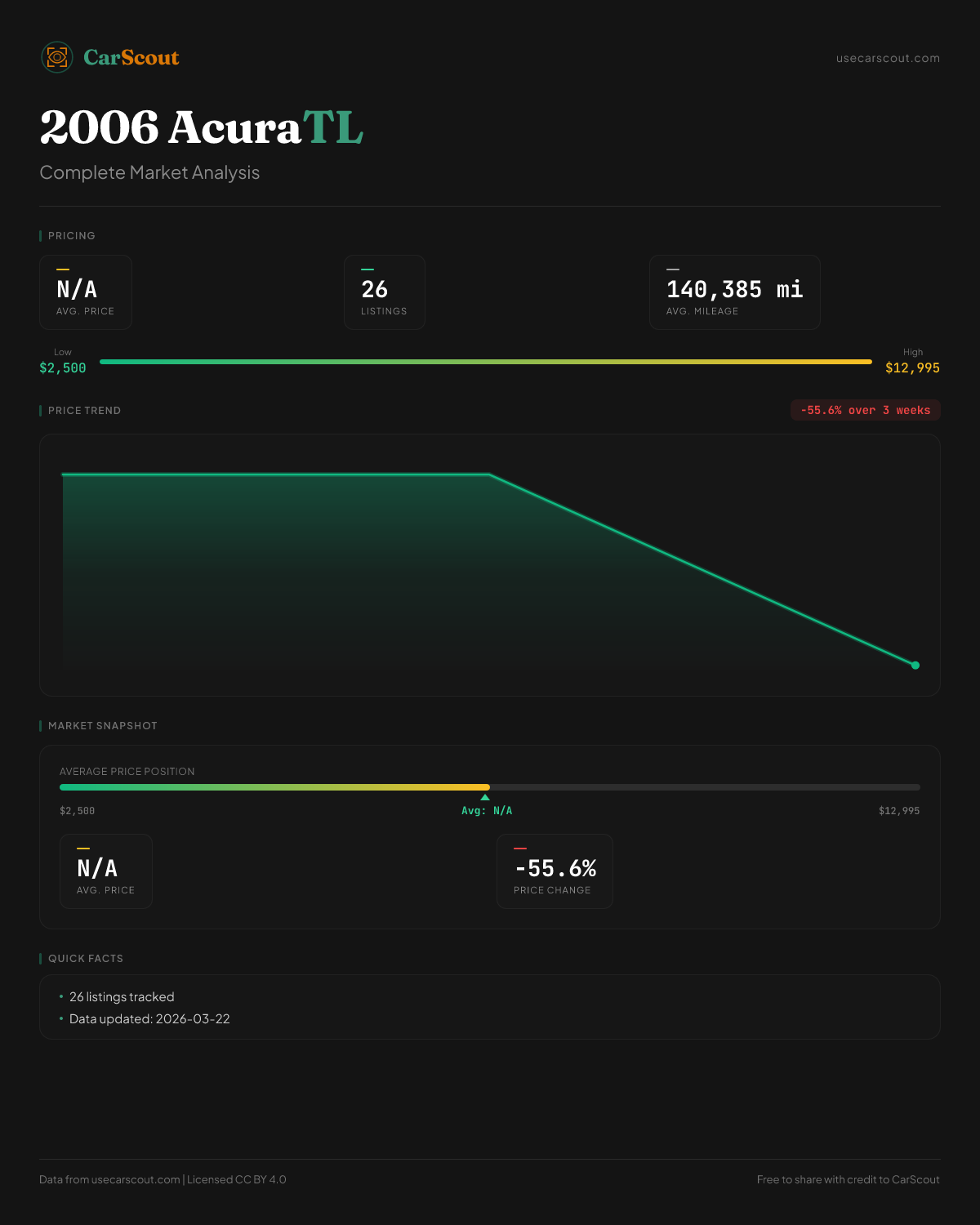 CarScout

usecarscout.com

2006 Acura TL

Complete Market Analysis

PRICING

N/A
AVG. PRICE

26
LISTINGS

140,385 mi
AVG. MILEAGE

Low
$2,500

High
$12,995

PRICE TREND

-55.6% over 3 weeks

MARKET SNAPSHOT

AVERAGE PRICE POSITION

$2,500

Avg: N/A

$12,995

N/A
AVG. PRICE

-55.6%
PRICE CHANGE

QUICK FACTS

• 26 listings tracked
• Data updated: 2026-03-22

Data from usecarscout.com | Licensed CC BY 4.0

Free to share with credit to CarScout