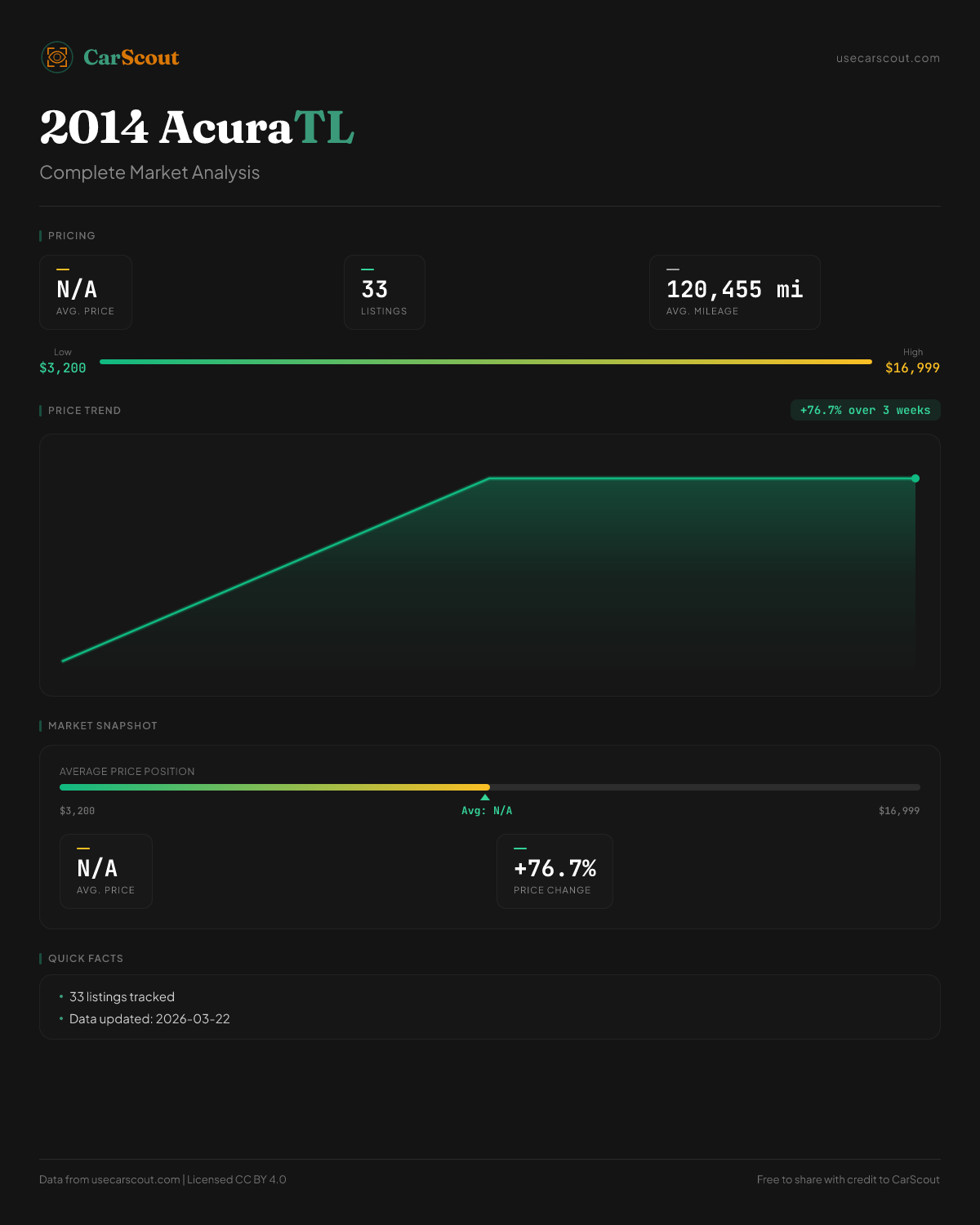 CarScout

usecarscout.com

2014 Acura TL

Complete Market Analysis

PRICING

N/A
AVG. PRICE

33
LISTINGS

120,455 mi
AVG. MILEAGE

Low
$3,200

High
$16,999

PRICE TREND

+76.7% over 3 weeks

MARKET SNAPSHOT

AVERAGE PRICE POSITION

$3,200

Avg: N/A

$16,999

N/A
AVG. PRICE

+76.7%
PRICE CHANGE

QUICK FACTS

• 33 listings tracked
• Data updated: 2026-03-22

Data from usecarscout.com | Licensed CC BY 4.0

Free to share with credit to CarScout