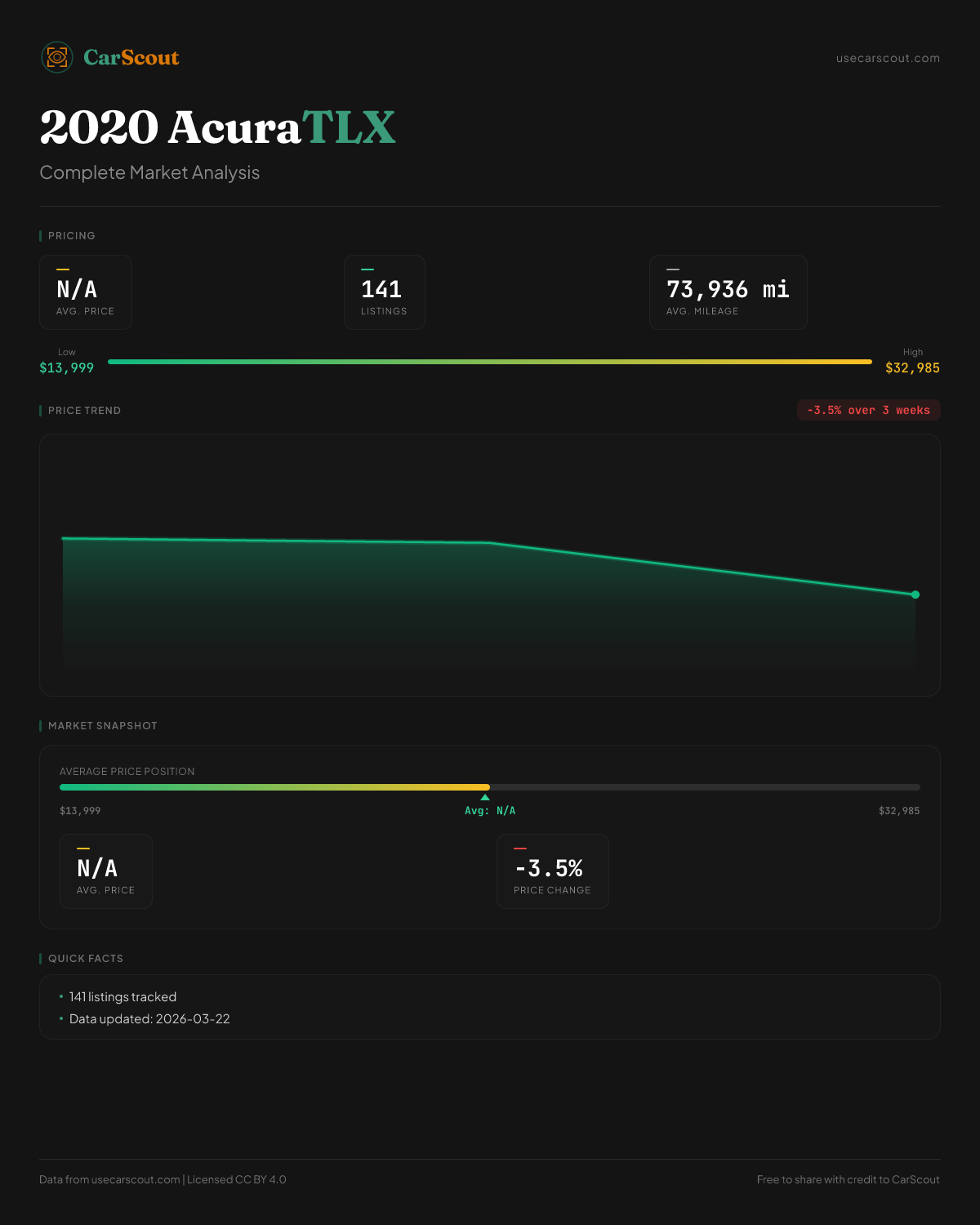 CarScout

usecarscout.com

2020 Acura TLX

Complete Market Analysis

PRICING

N/A
AVG. PRICE

141
LISTINGS

73,936 mi
AVG. MILEAGE

Low
$13,999

High
$32,985

PRICE TREND

-3.5% over 3 weeks

MARKET SNAPSHOT

AVERAGE PRICE POSITION

$13,999

Avg: N/A

$32,985

N/A
AVG. PRICE

-3.5%
PRICE CHANGE

QUICK FACTS

• 141 listings tracked
• Data updated: 2026-03-22

Data from usecarscout.com | Licensed CC BY 4.0

Free to share with credit to CarScout