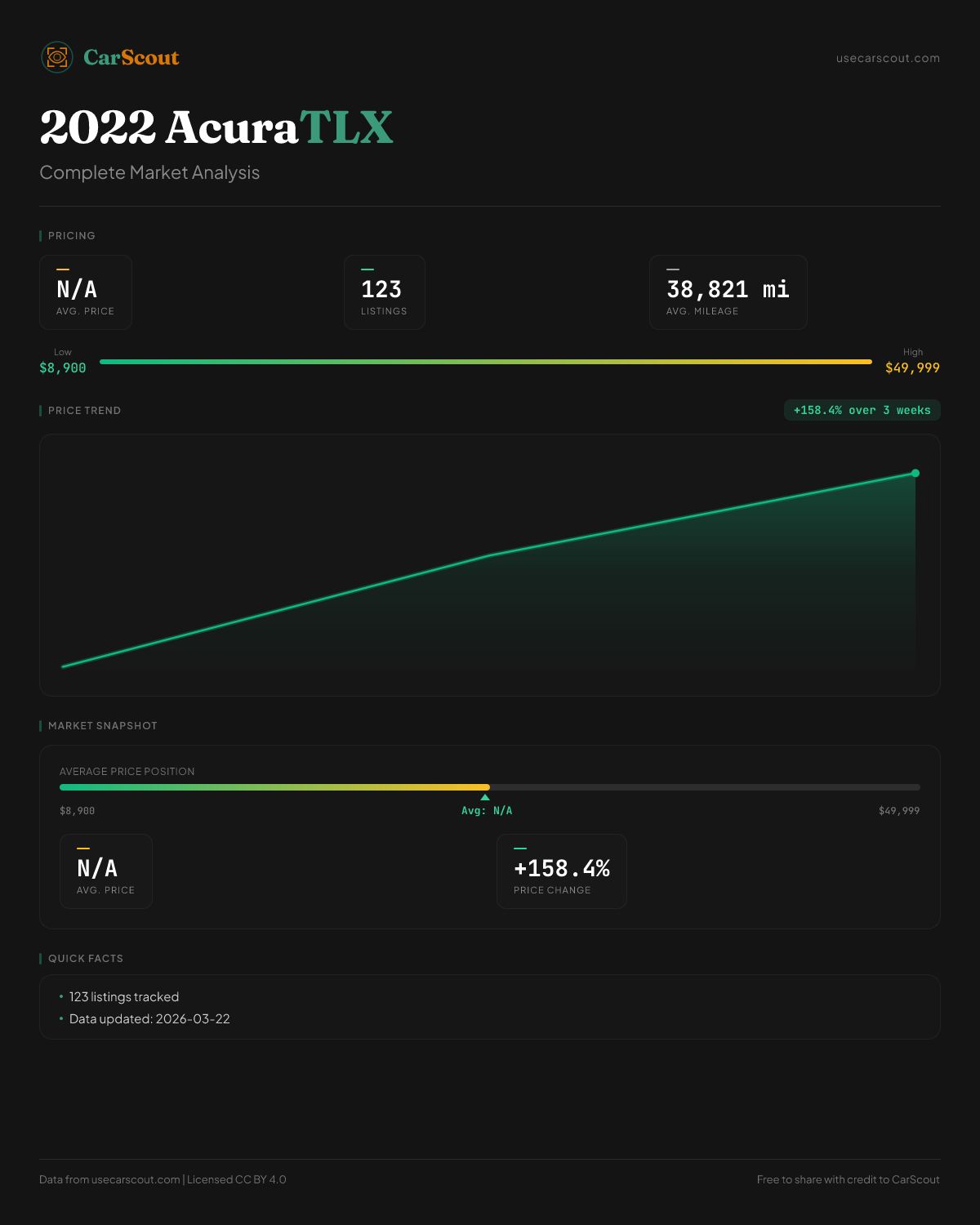 CarScout

usecarscout.com

2022 Acura TLX

Complete Market Analysis

PRICING

N/A
AVG. PRICE

123
LISTINGS

38,821 mi
AVG. MILEAGE

Low
$8,900

High
$49,999

PRICE TREND

+158.4% over 3 weeks

MARKET SNAPSHOT

AVERAGE PRICE POSITION

$8,900

Avg: N/A

$49,999

N/A
AVG. PRICE

+158.4%
PRICE CHANGE

QUICK FACTS

• 123 listings tracked
• Data updated: 2026-03-22

Data from usecarscout.com | Licensed CC BY 4.0

Free to share with credit to CarScout