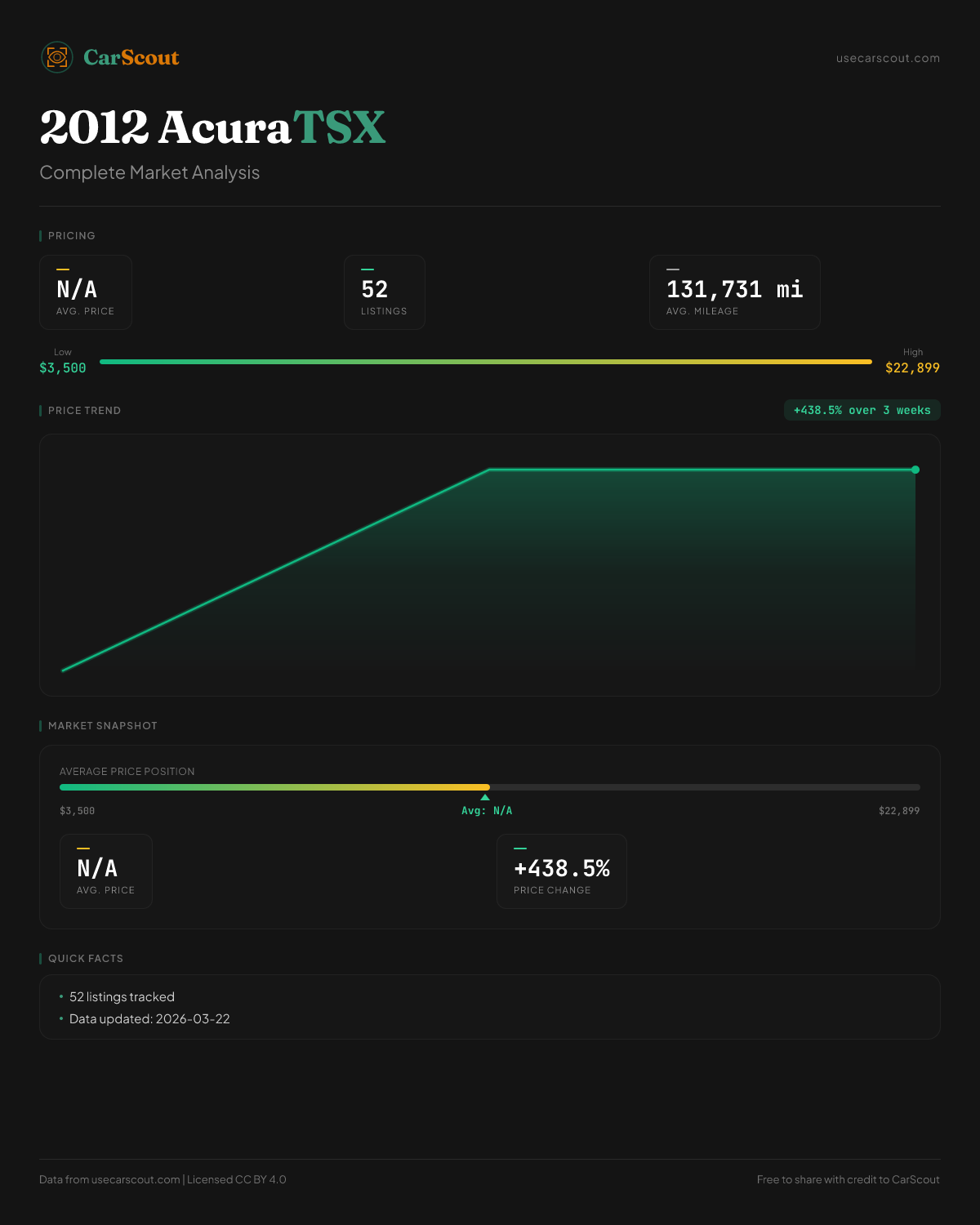 CarScout

usecarscout.com

2012 Acura TSX

Complete Market Analysis

PRICING

N/A
AVG. PRICE

52
LISTINGS

131,731 mi
AVG. MILEAGE

Low
$3,500

High
$22,899

PRICE TREND

+438.5% over 3 weeks

MARKET SNAPSHOT

AVERAGE PRICE POSITION

$3,500

Avg: N/A

$22,899

N/A
AVG. PRICE

+438.5%
PRICE CHANGE

QUICK FACTS

• 52 listings tracked
• Data updated: 2026-03-22

Data from usecarscout.com | Licensed CC BY 4.0

Free to share with credit to CarScout