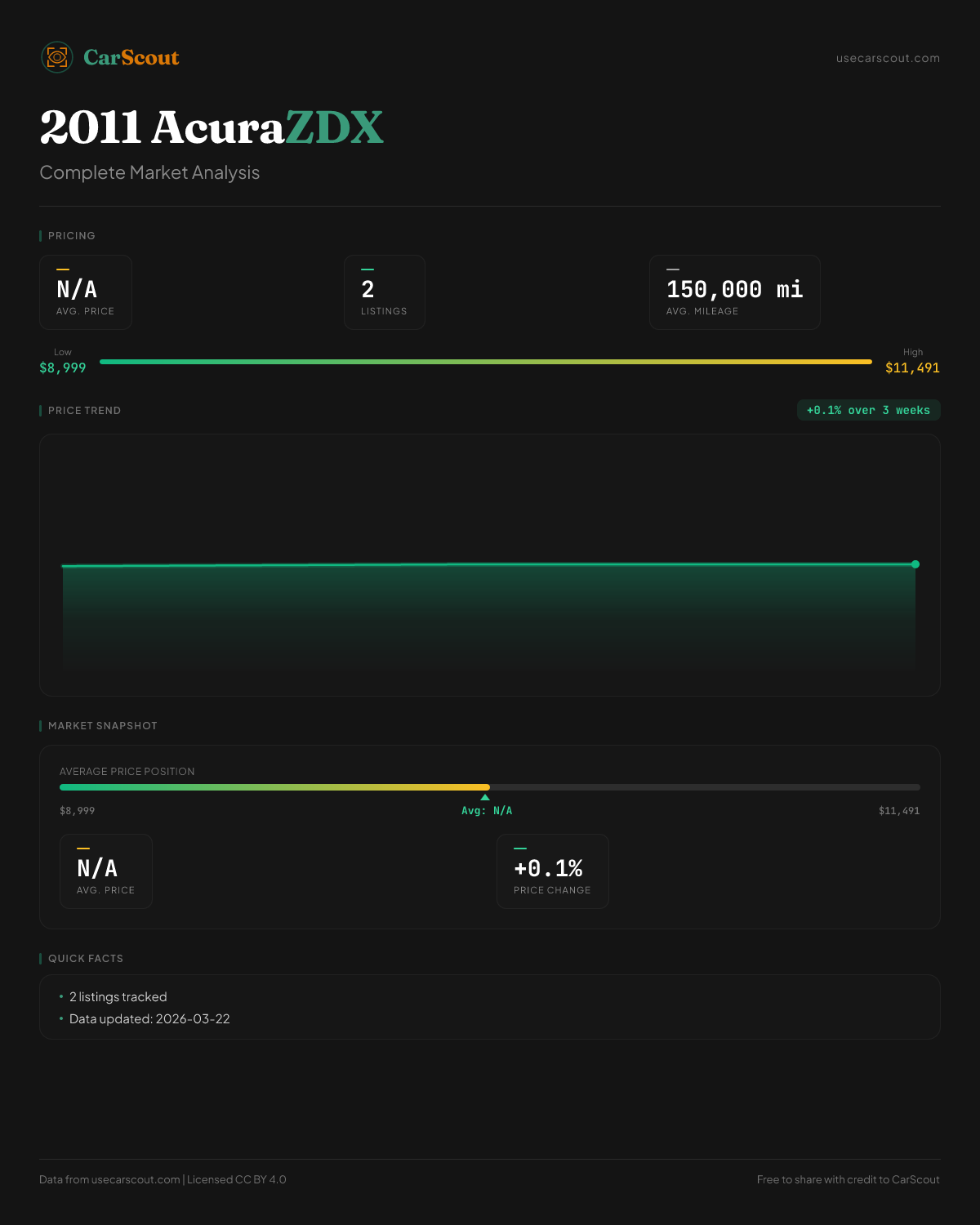 CarScout

usecarscout.com

2011 AcuraZDX

Complete Market Analysis

PRICING

N/A
AVG. PRICE

2
LISTINGS

150,000 mi
AVG. MILEAGE

Low
$8,999

High
$11,491

PRICE TREND

+0.1% over 3 weeks

MARKET SNAPSHOT

AVERAGE PRICE POSITION

$8,999

Avg: N/A

$11,491

N/A
AVG. PRICE

+0.1%
PRICE CHANGE

QUICK FACTS

• 2 listings tracked
• Data updated: 2026-03-22

Data from usecarscout.com | Licensed CC BY 4.0

Free to share with credit to CarScout