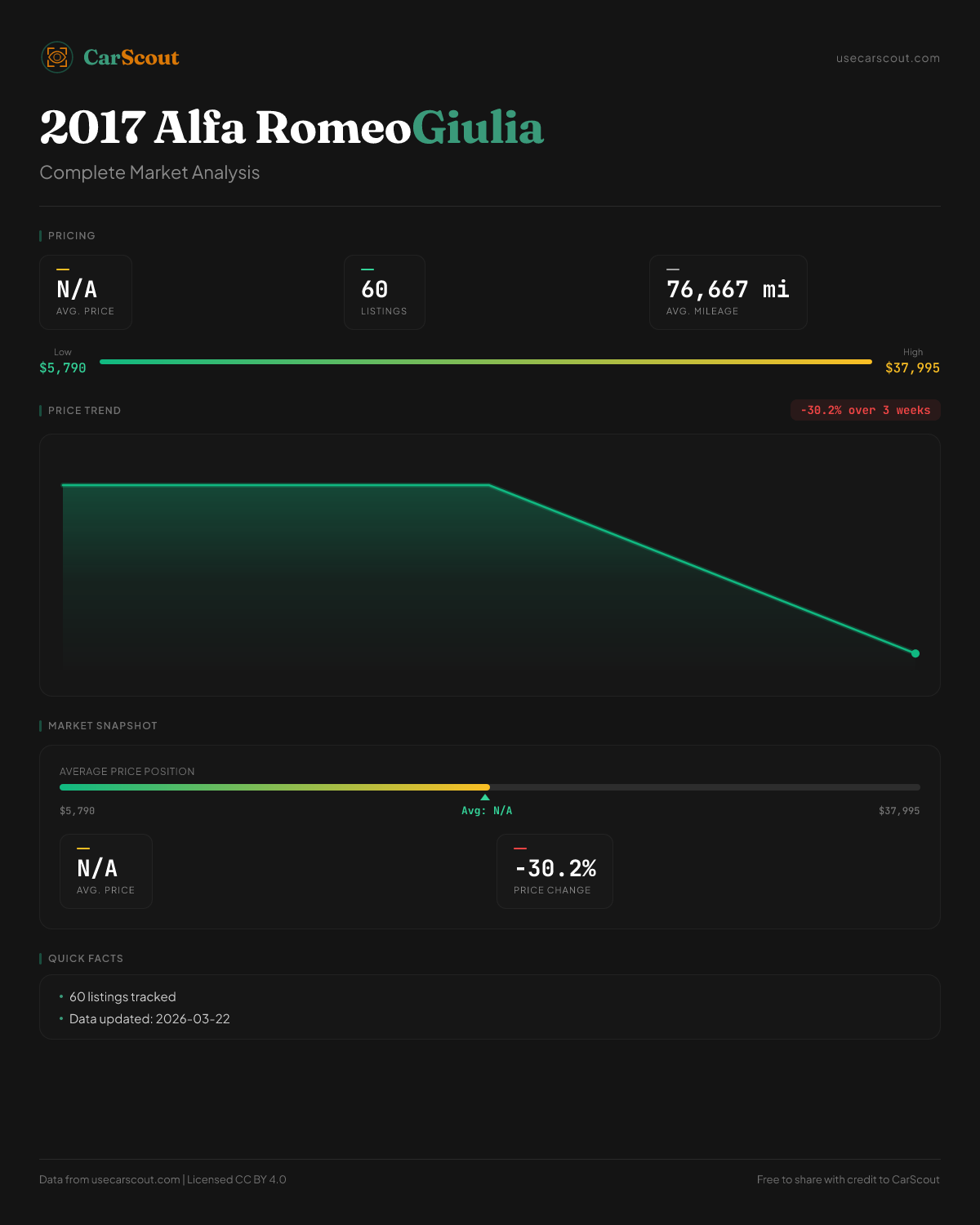 CarScout

usecarscout.com

2017 Alfa RomeoGiulia

Complete Market Analysis

PRICING

N/A
AVG. PRICE

60
LISTINGS

76,667 mi
AVG. MILEAGE

Low
$5,790

High
$37,995

PRICE TREND

-30.2% over 3 weeks

MARKET SNAPSHOT

AVERAGE PRICE POSITION

$5,790

Avg: N/A

$37,995

N/A
AVG. PRICE

-30.2%
PRICE CHANGE

QUICK FACTS

• 60 listings tracked
• Data updated: 2026-03-22

Data from usecarscout.com | Licensed CC BY 4.0

Free to share with credit to CarScout