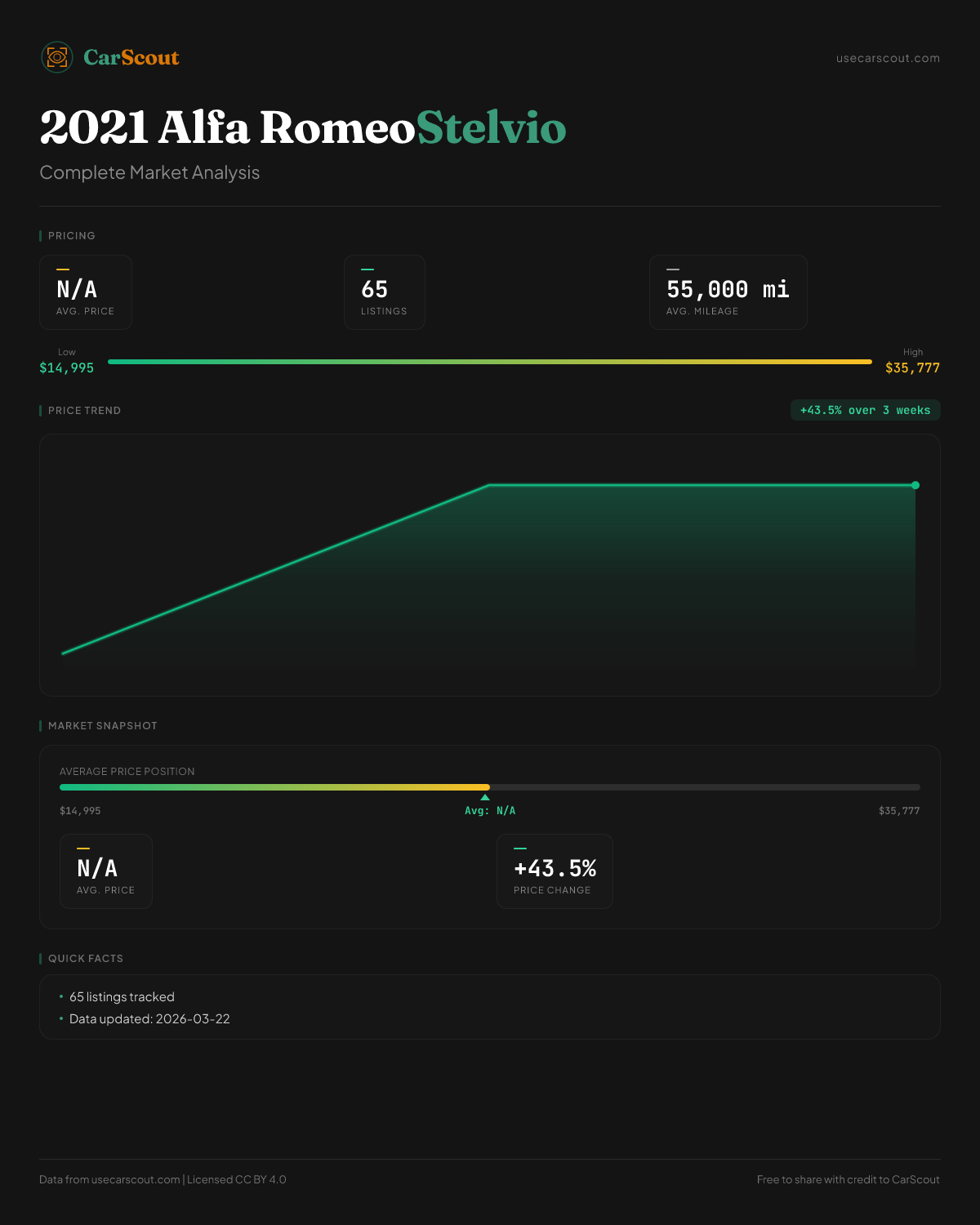 CarScout

usecarscout.com

2021 Alfa RomeoStelvio

Complete Market Analysis

PRICING

N/A
AVG. PRICE

65
LISTINGS

55,000 mi
AVG. MILEAGE

Low
$14,995

High
$35,777

PRICE TREND

+43.5% over 3 weeks

MARKET SNAPSHOT

AVERAGE PRICE POSITION

$14,995

Avg: N/A

$35,777

N/A
AVG. PRICE

+43.5%
PRICE CHANGE

QUICK FACTS

• 65 listings tracked
• Data updated: 2026-03-22

Data from usecarscout.com | Licensed CC BY 4.0

Free to share with credit to CarScout