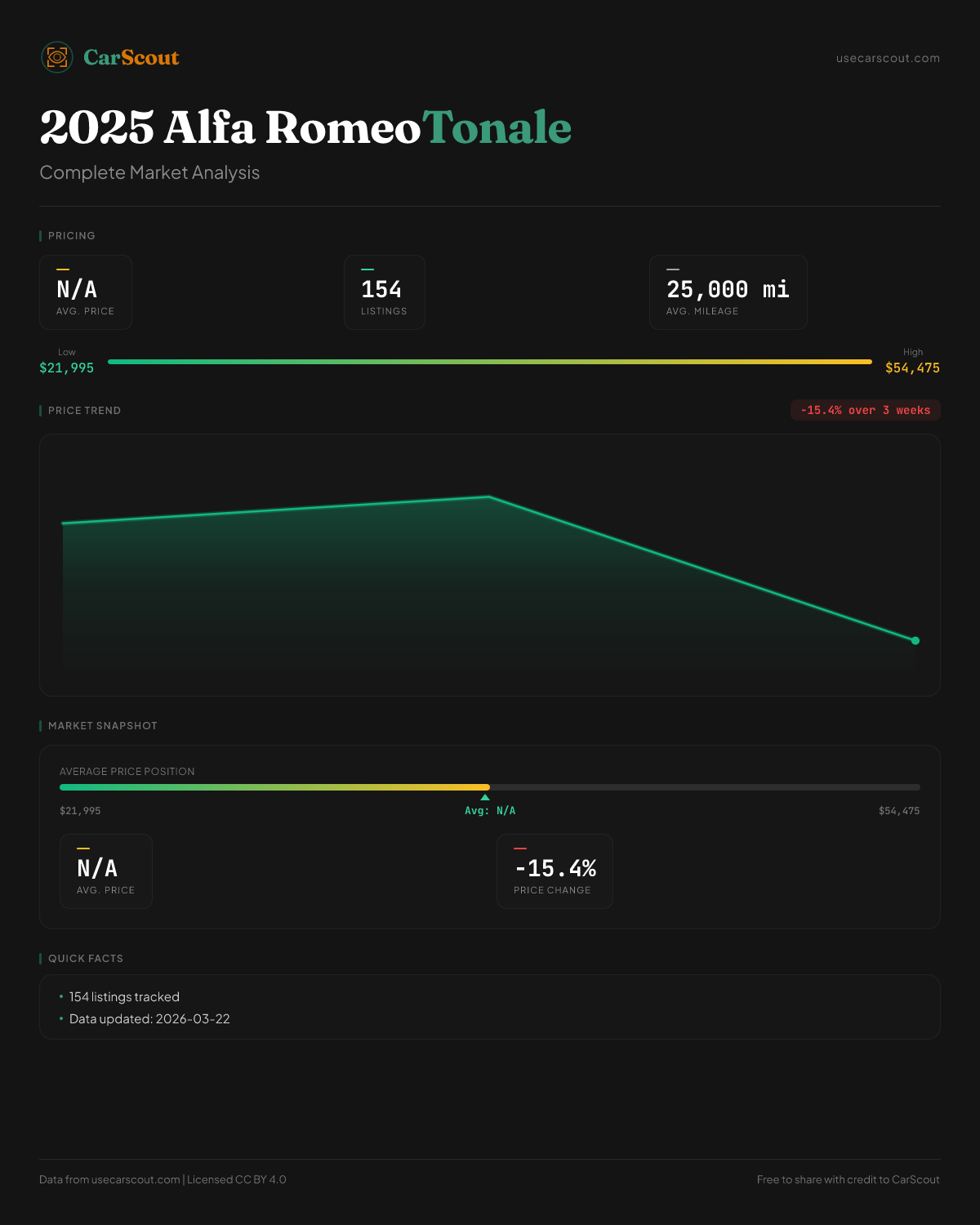 CarScout

usecarscout.com

2025 Alfa Romeo Tonale

Complete Market Analysis

PRICING

N/A
AVG. PRICE

154
LISTINGS

25,000 mi
AVG. MILEAGE

Low
$21,995

High
$54,475

PRICE TREND

-15.4% over 3 weeks

MARKET SNAPSHOT

AVERAGE PRICE POSITION

$21,995

Avg: N/A

$54,475

N/A
AVG. PRICE

-15.4%
PRICE CHANGE

QUICK FACTS

• 154 listings tracked
• Data updated: 2026-03-22

Data from usecarscout.com | Licensed CC BY 4.0

Free to share with credit to CarScout