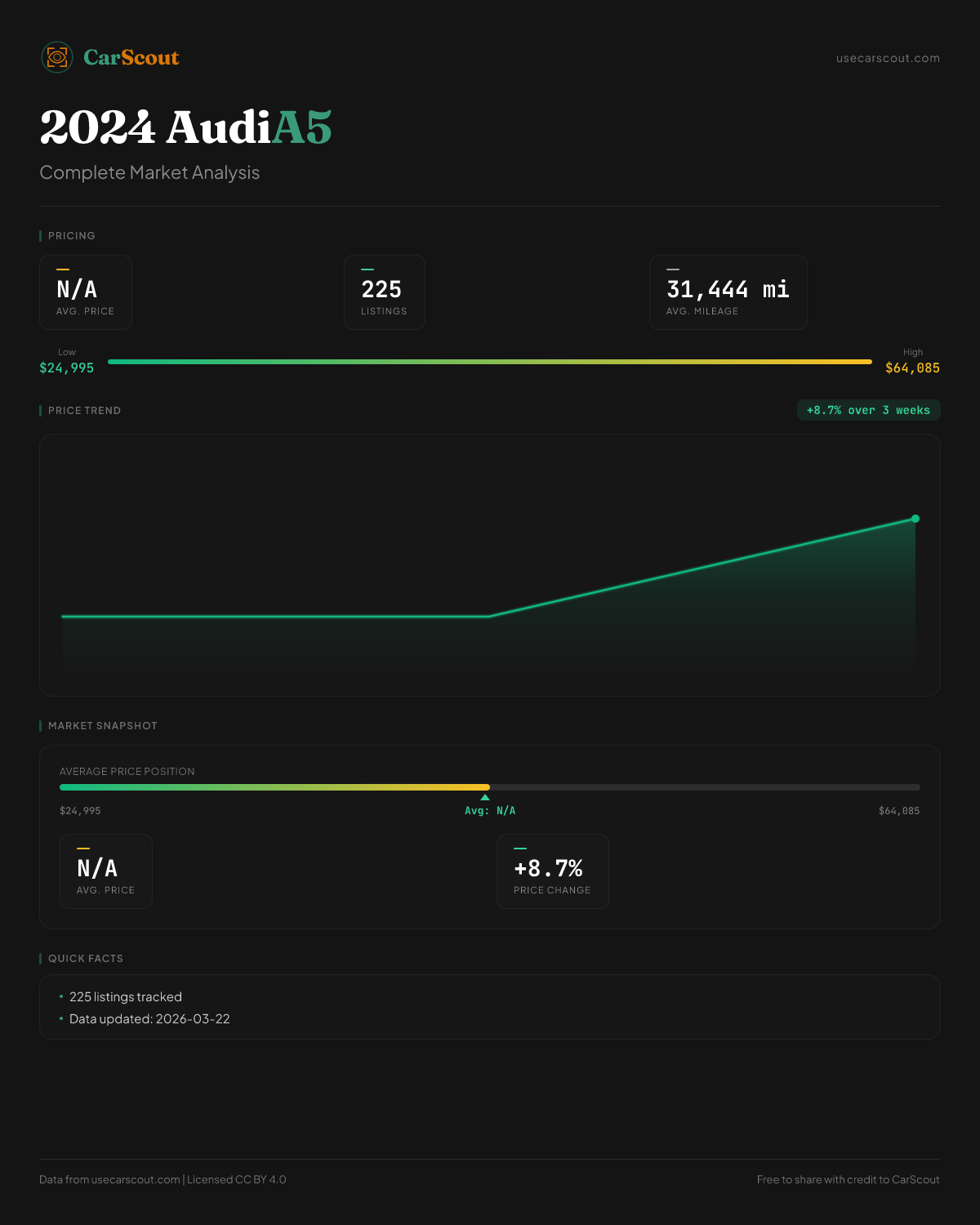 CarScout

usecarscout.com

2024 AudiA5

Complete Market Analysis

PRICING

N/A
AVG. PRICE

225
LISTINGS

31,444 mi
AVG. MILEAGE

Low
$24,995

High
$64,085

PRICE TREND

+8.7% over 3 weeks

MARKET SNAPSHOT

AVERAGE PRICE POSITION

$24,995

Avg: N/A

$64,085

N/A
AVG. PRICE

+8.7%
PRICE CHANGE

QUICK FACTS

• 225 listings tracked
• Data updated: 2026-03-22

Data from usecarscout.com | Licensed CC BY 4.0

Free to share with credit to CarScout