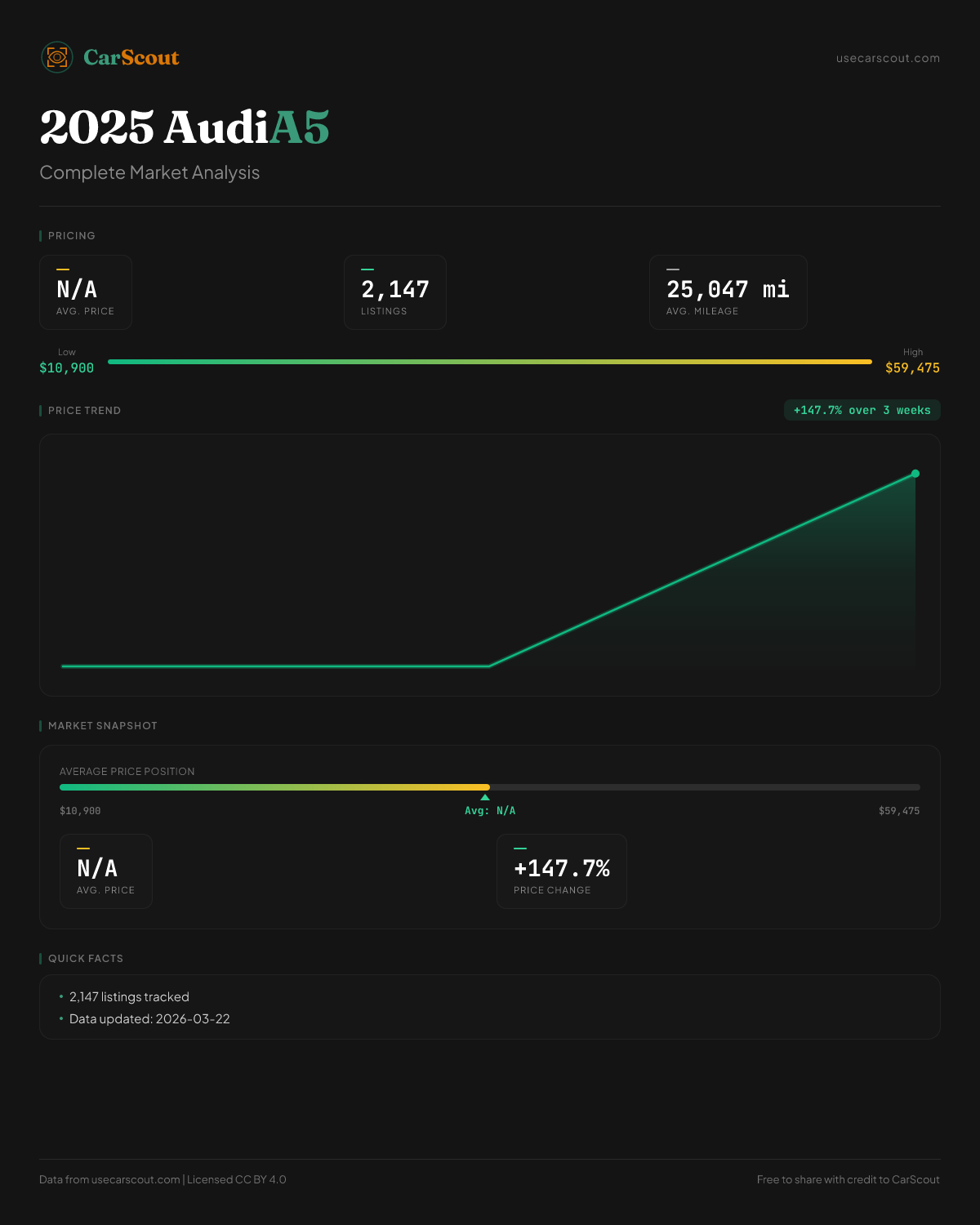 CarScout

usecarscout.com

2025 AudiA5

Complete Market Analysis

PRICING

N/A
AVG. PRICE

2,147
LISTINGS

25,047 mi
AVG. MILEAGE

Low
$10,900

High
$59,475

PRICE TREND

+147.7% over 3 weeks

MARKET SNAPSHOT

AVERAGE PRICE POSITION

$10,900

Avg: N/A

$59,475

N/A
AVG. PRICE

+147.7%
PRICE CHANGE

QUICK FACTS

• 2,147 listings tracked
• Data updated: 2026-03-22

Data from usecarscout.com | Licensed CC BY 4.0

Free to share with credit to CarScout