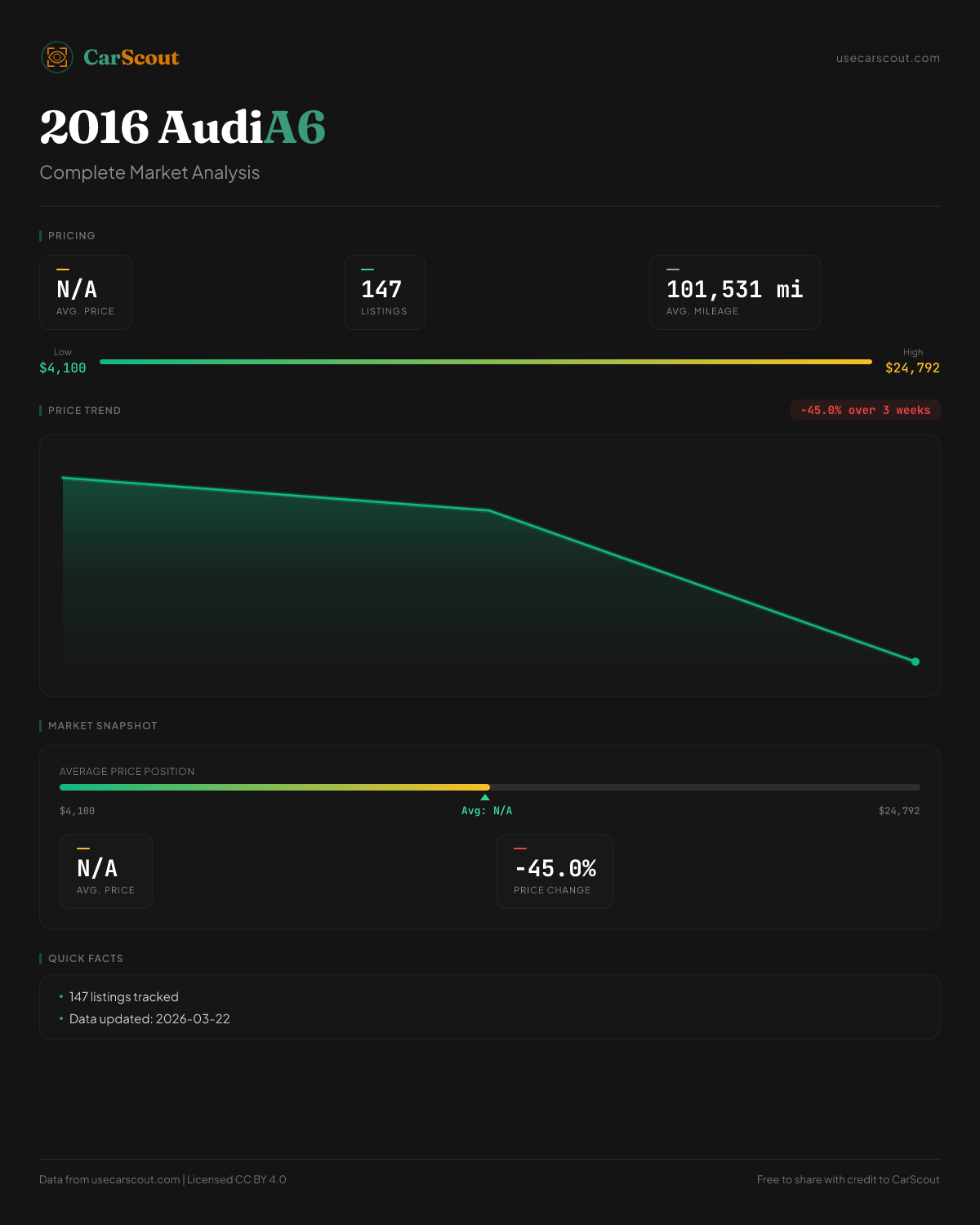 CarScout

usecarscout.com

2016 AudiA6

Complete Market Analysis

PRICING

N/A
AVG. PRICE

147
LISTINGS

101,531 mi
AVG. MILEAGE

Low
$4,100

High
$24,792

PRICE TREND

-45.0% over 3 weeks

MARKET SNAPSHOT

AVERAGE PRICE POSITION

$4,100

Avg: N/A

$24,792

N/A
AVG. PRICE

-45.0%
PRICE CHANGE

QUICK FACTS

• 147 listings tracked
• Data updated: 2026-03-22

Data from usecarscout.com | Licensed CC BY 4.0

Free to share with credit to CarScout