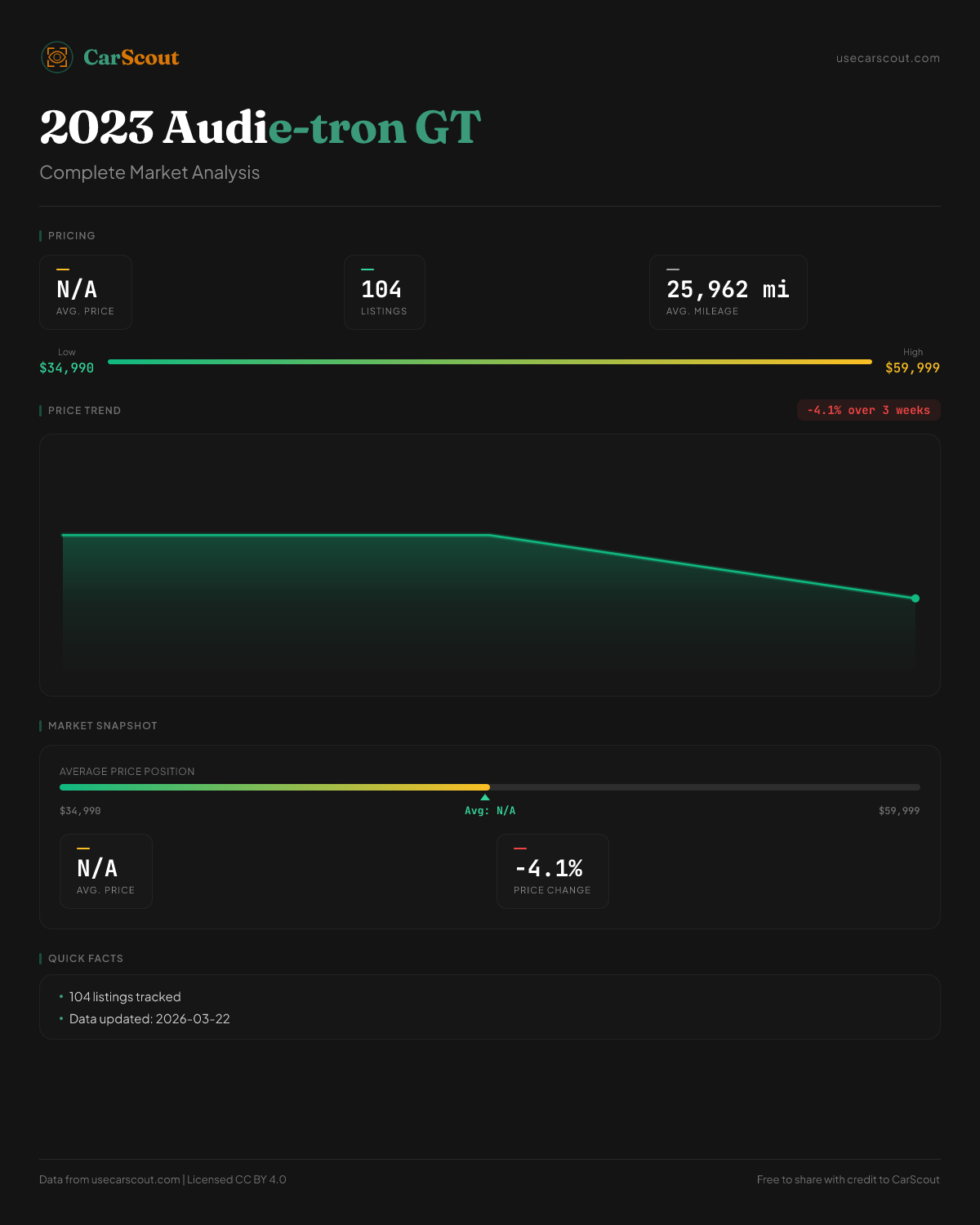 CarScout

usecarscout.com

2023 Audie-tron GT

Complete Market Analysis

PRICING

N/A
AVG. PRICE

104
LISTINGS

25,962 mi
AVG. MILEAGE

Low
$34,990

High
$59,999

PRICE TREND

-4.1% over 3 weeks

MARKET SNAPSHOT

AVERAGE PRICE POSITION

$34,990

Avg: N/A

$59,999

N/A
AVG. PRICE

-4.1%
PRICE CHANGE

QUICK FACTS

• 104 listings tracked
• Data updated: 2026-03-22

Data from usecarscout.com | Licensed CC BY 4.0

Free to share with credit to CarScout