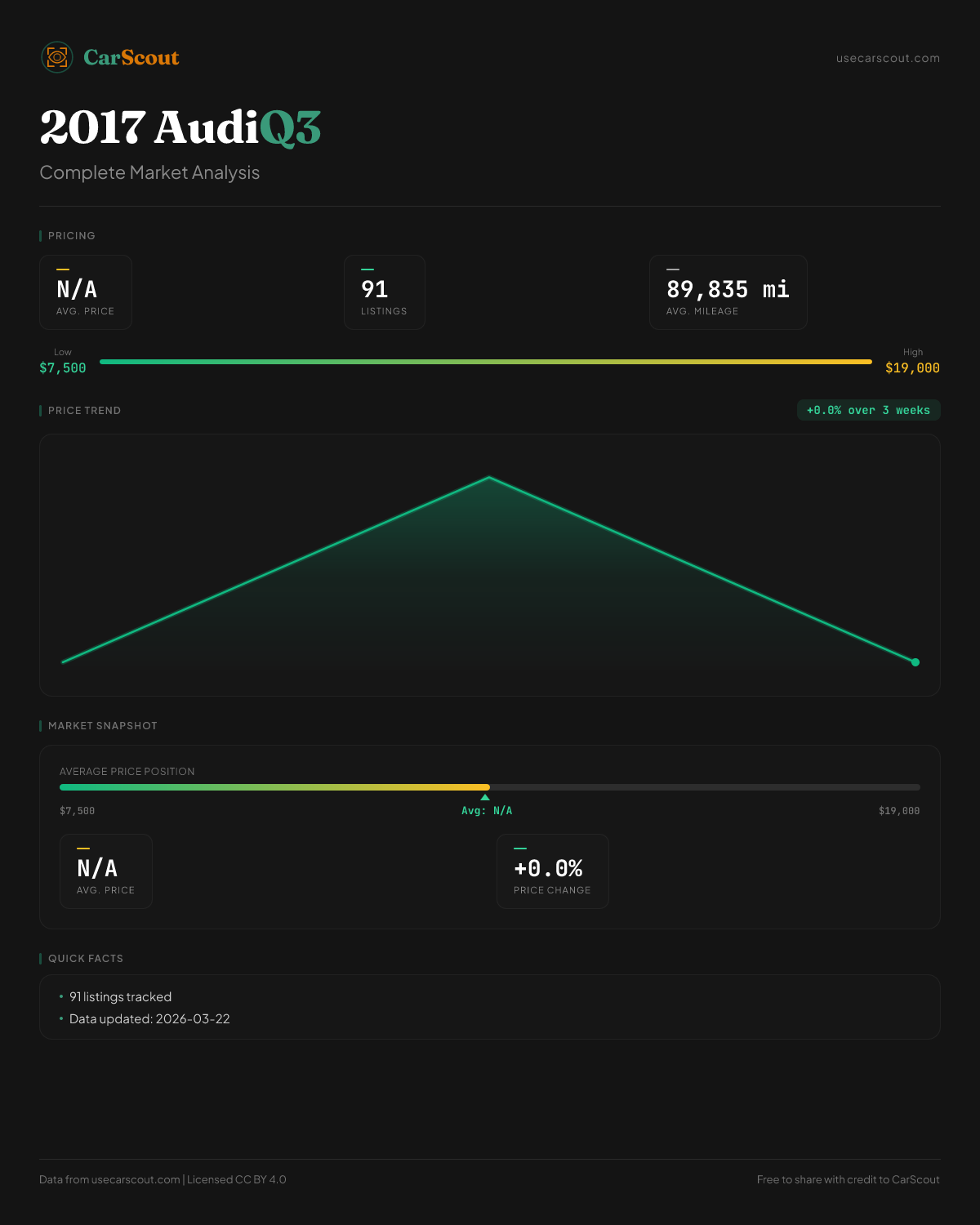 CarScout

usecarscout.com

2017 AudiQ3

Complete Market Analysis

PRICING

N/A
AVG. PRICE

91
LISTINGS

89,835 mi
AVG. MILEAGE

Low
$7,500

High
$19,000

PRICE TREND

+0.0% over 3 weeks

MARKET SNAPSHOT

AVERAGE PRICE POSITION

$7,500

Avg: N/A

$19,000

N/A
AVG. PRICE

+0.0%
PRICE CHANGE

QUICK FACTS

• 91 listings tracked
• Data updated: 2026-03-22

Data from usecarscout.com | Licensed CC BY 4.0

Free to share with credit to CarScout