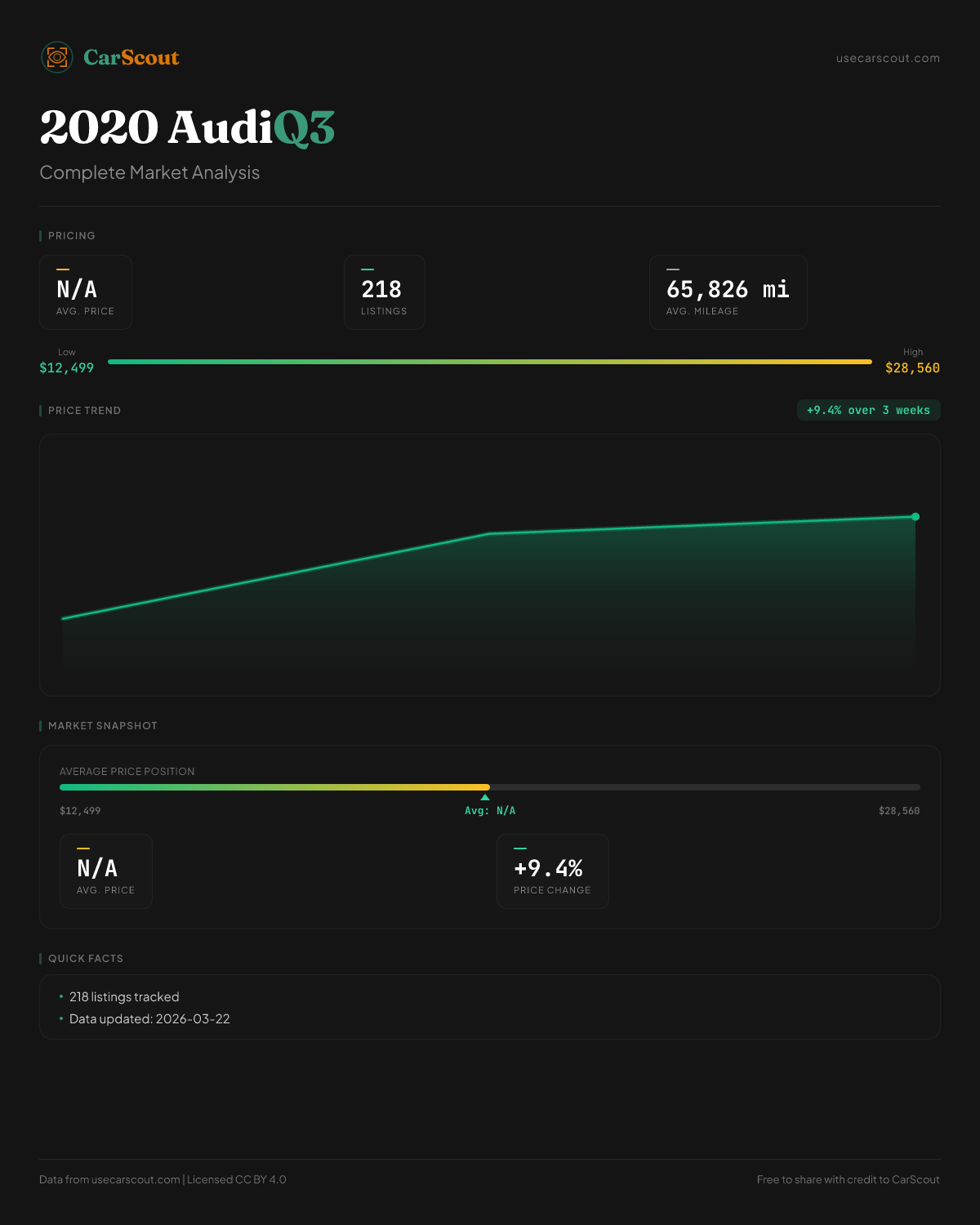 CarScout

usecarscout.com

2020 AudiQ3

Complete Market Analysis

PRICING

N/A
AVG. PRICE

218
LISTINGS

65,826 mi
AVG. MILEAGE

Low
$12,499

High
$28,560

PRICE TREND

+9.4% over 3 weeks

MARKET SNAPSHOT

AVERAGE PRICE POSITION

$12,499
Avg: N/A
$28,560

N/A
AVG. PRICE

+9.4%
PRICE CHANGE

QUICK FACTS

• 218 listings tracked
• Data updated: 2026-03-22

Data from usecarscout.com | Licensed CC BY 4.0

Free to share with credit to CarScout