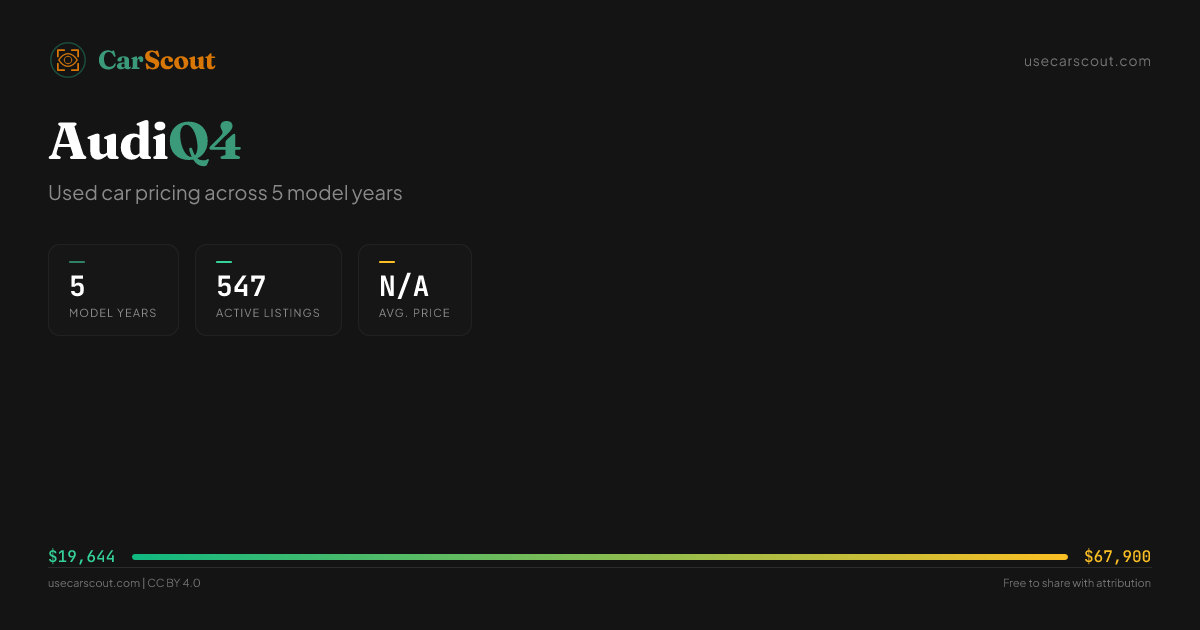 CarScout

usecarscout.com

AudiQ4

Used car pricing across 5 model years

5
MODEL YEARS

547
ACTIVE LISTINGS

N/A
AVG. PRICE

$19,644

$67,900

usecarscout.com | CC BY 4.0

Free to share with attribution