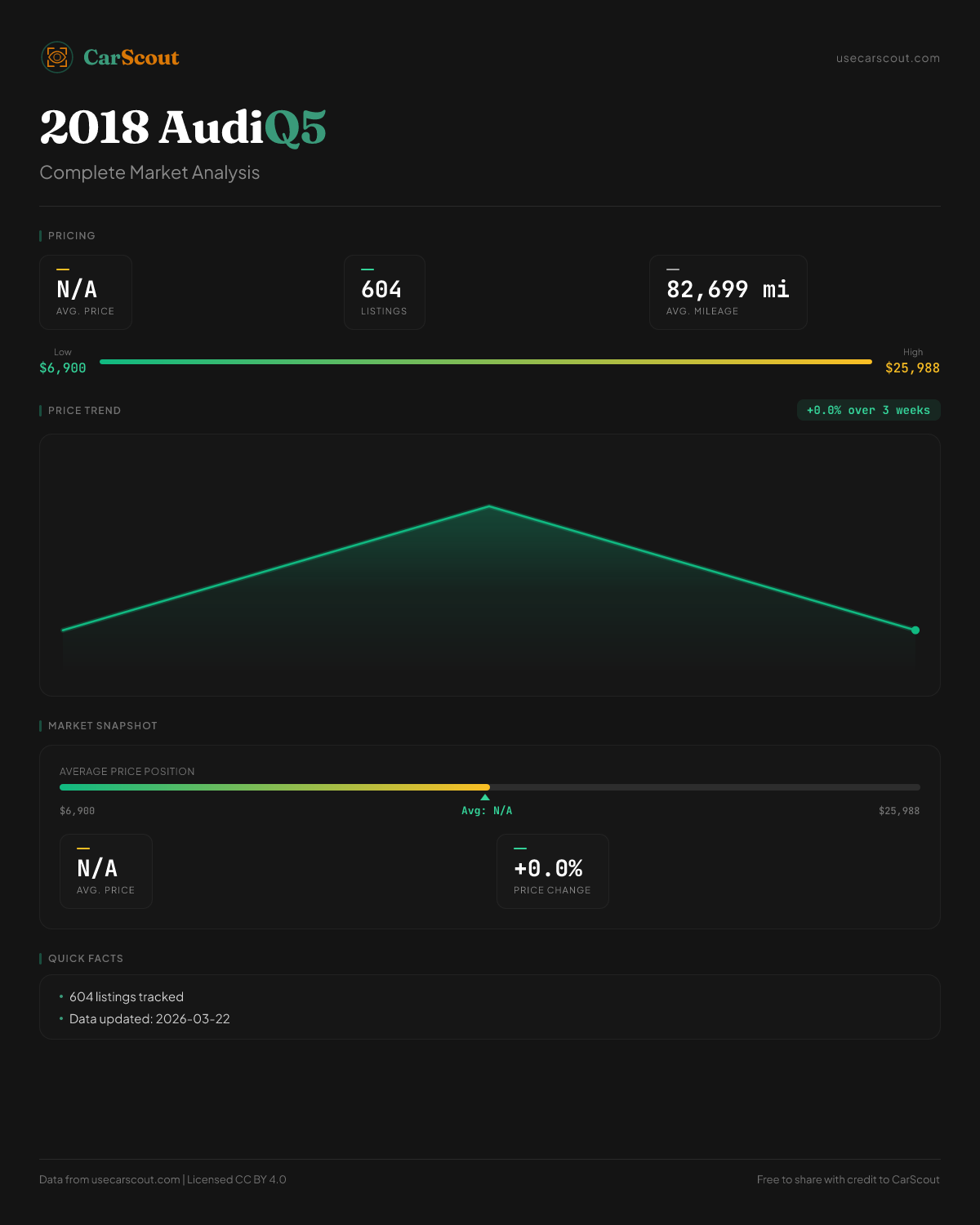 CarScout

usecarscout.com

2018 AudiQ5

Complete Market Analysis

PRICING

N/A
AVG. PRICE

604
LISTINGS

82,699 mi
AVG. MILEAGE

Low
$6,900

High
$25,988

PRICE TREND

+0.0% over 3 weeks

MARKET SNAPSHOT

AVERAGE PRICE POSITION

$6,900

Avg: N/A

$25,988

N/A
AVG. PRICE

+0.0%
PRICE CHANGE

QUICK FACTS

• 604 listings tracked
• Data updated: 2026-03-22

Data from usecarscout.com | Licensed CC BY 4.0

Free to share with credit to CarScout