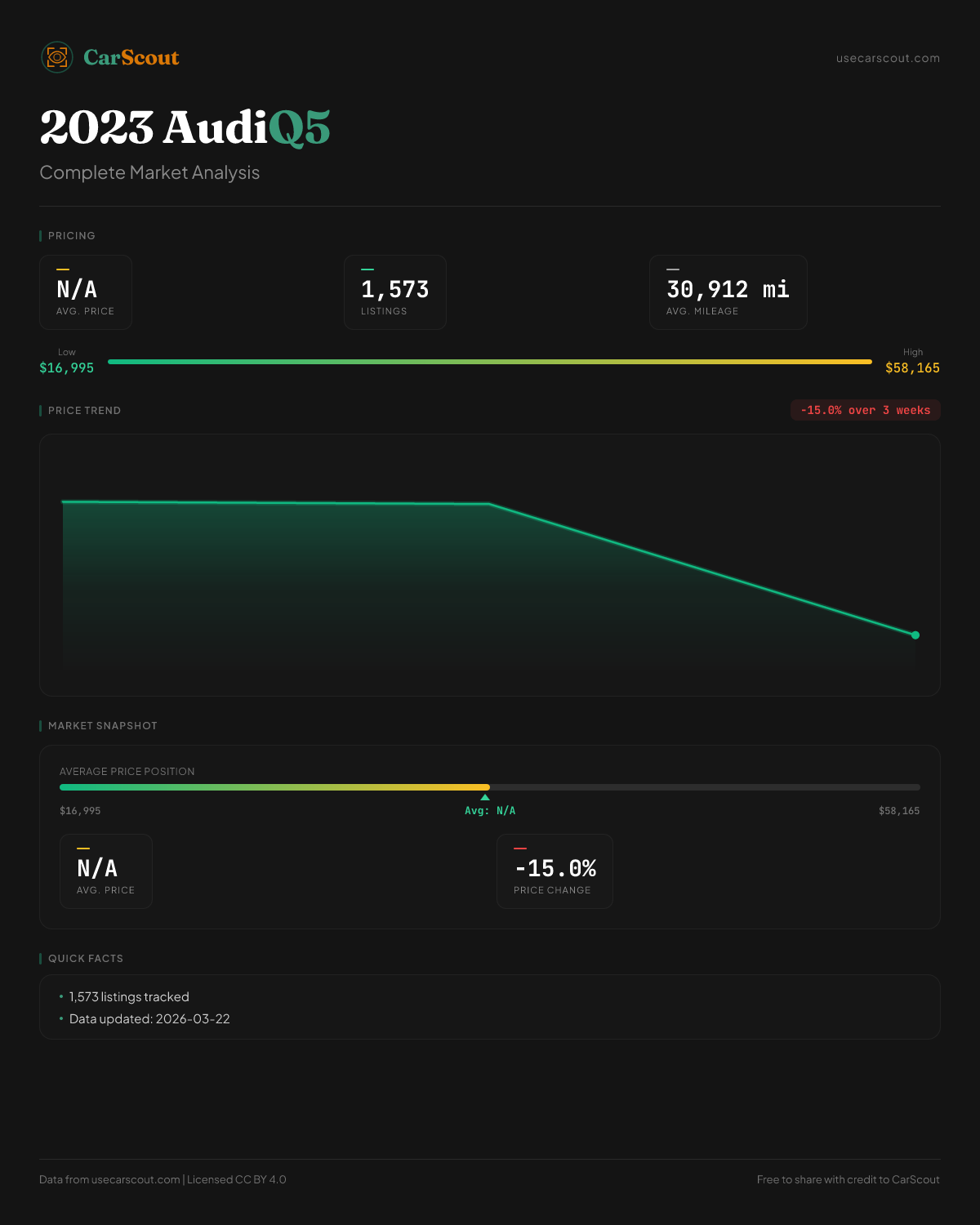 CarScout

usecarscout.com

2023 AudiQ5

Complete Market Analysis

PRICING

N/A
AVG. PRICE

1,573
LISTINGS

30,912 mi
AVG. MILEAGE

Low
$16,995

High
$58,165

PRICE TREND

-15.0% over 3 weeks

MARKET SNAPSHOT

AVERAGE PRICE POSITION

$16,995

Avg: N/A

$58,165

N/A
AVG. PRICE

-15.0%
PRICE CHANGE

QUICK FACTS

• 1,573 listings tracked
• Data updated: 2026-03-22

Data from usecarscout.com | Licensed CC BY 4.0

Free to share with credit to CarScout