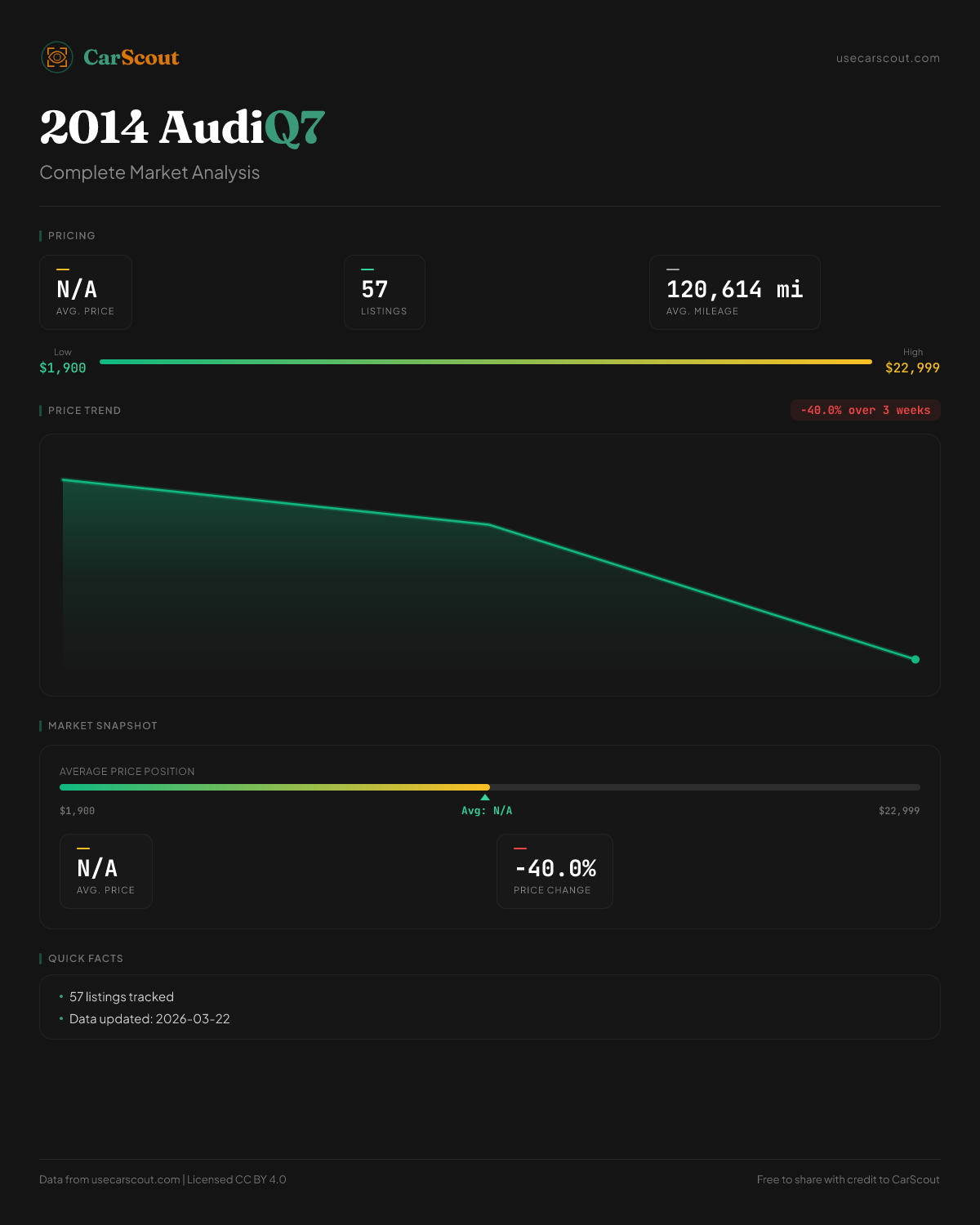 CarScout

usecarscout.com

2014 AudiQ7

Complete Market Analysis

PRICING

N/A
AVG. PRICE

57
LISTINGS

120,614 mi
AVG. MILEAGE

Low
$1,900

High
$22,999

PRICE TREND

-40.0% over 3 weeks

MARKET SNAPSHOT

AVERAGE PRICE POSITION

$1,900

Avg: N/A

$22,999

N/A
AVG. PRICE

-40.0%
PRICE CHANGE

QUICK FACTS

• 57 listings tracked
• Data updated: 2026-03-22

Data from usecarscout.com | Licensed CC BY 4.0

Free to share with credit to CarScout