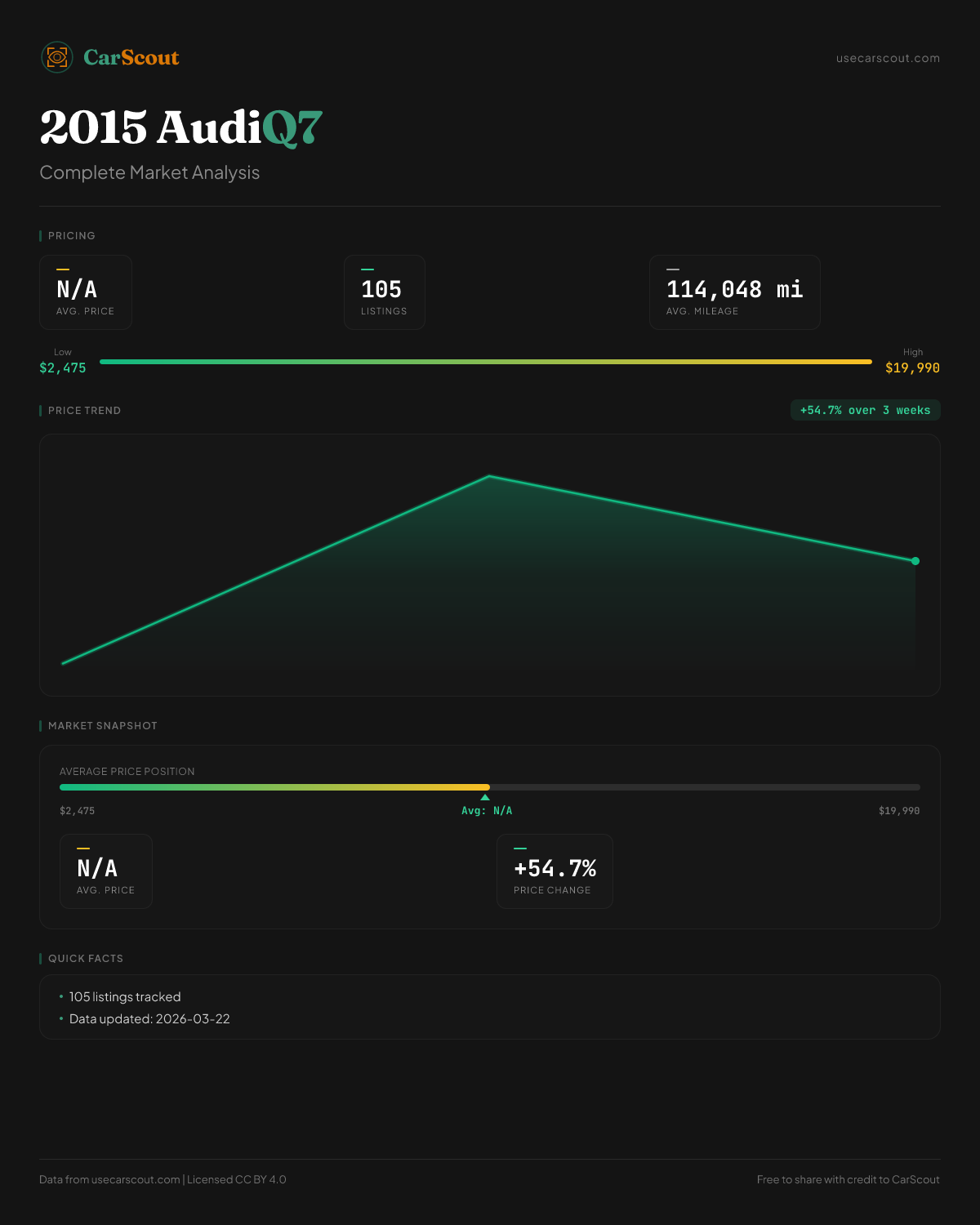 CarScout

usecarscout.com

2015 AudiQ7

Complete Market Analysis

PRICING

N/A
AVG. PRICE

105
LISTINGS

114,048 mi
AVG. MILEAGE

Low
$2,475

High
$19,990

PRICE TREND

+54.7% over 3 weeks

MARKET SNAPSHOT

AVERAGE PRICE POSITION

$2,475

Avg: N/A

$19,990

N/A
AVG. PRICE

+54.7%
PRICE CHANGE

QUICK FACTS

• 105 listings tracked
• Data updated: 2026-03-22

Data from usecarscout.com | Licensed CC BY 4.0

Free to share with credit to CarScout