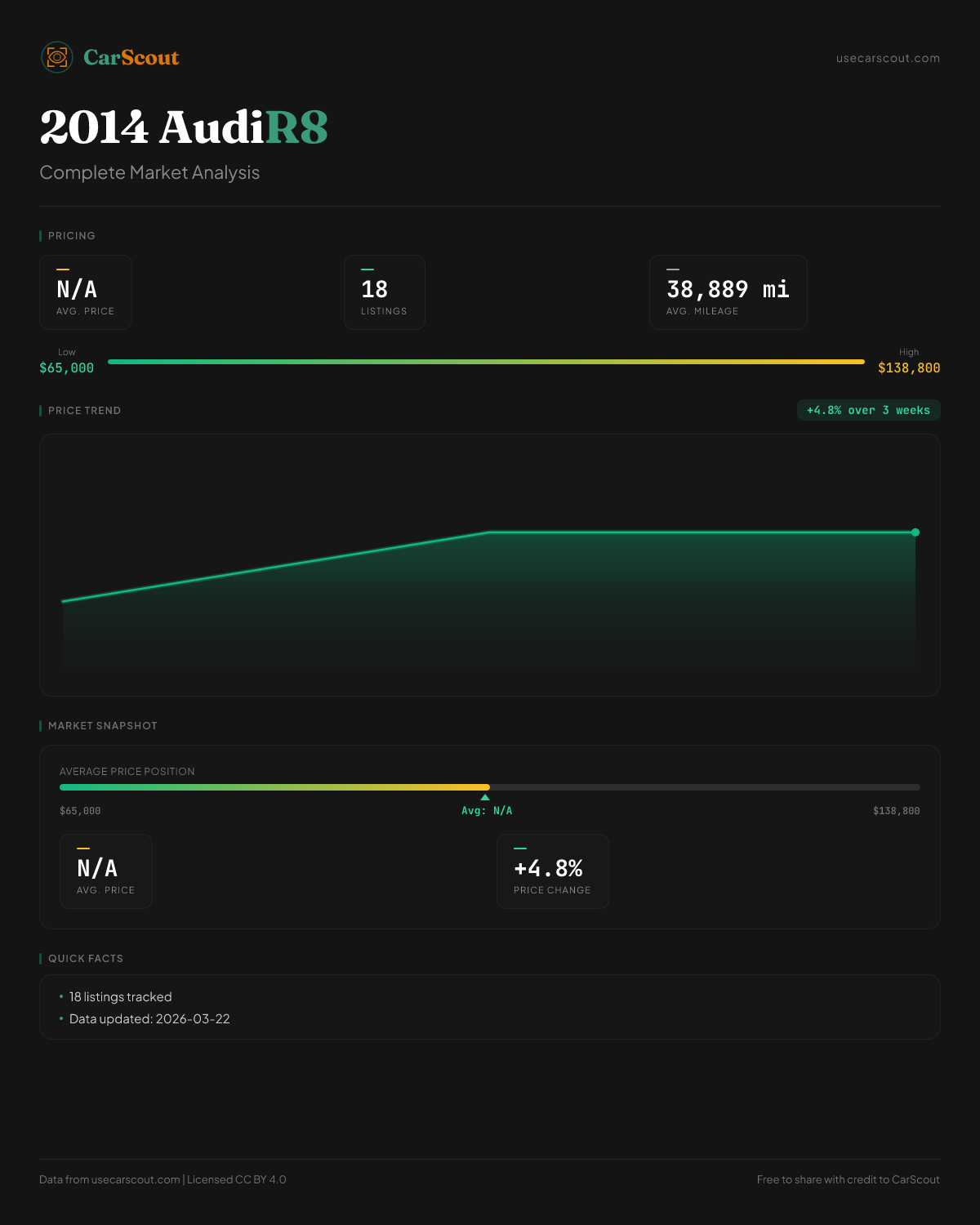 CarScout

usecarscout.com

2014 AudiR8

Complete Market Analysis

PRICING

N/A
AVG. PRICE

18
LISTINGS

38,889 mi
AVG. MILEAGE

Low
$65,000

High
$138,800

PRICE TREND

+4.8% over 3 weeks

MARKET SNAPSHOT

AVERAGE PRICE POSITION

$65,000

Avg: N/A

$138,800

N/A
AVG. PRICE

+4.8%
PRICE CHANGE

QUICK FACTS

• 18 listings tracked
• Data updated: 2026-03-22

Data from usecarscout.com | Licensed CC BY 4.0

Free to share with credit to CarScout