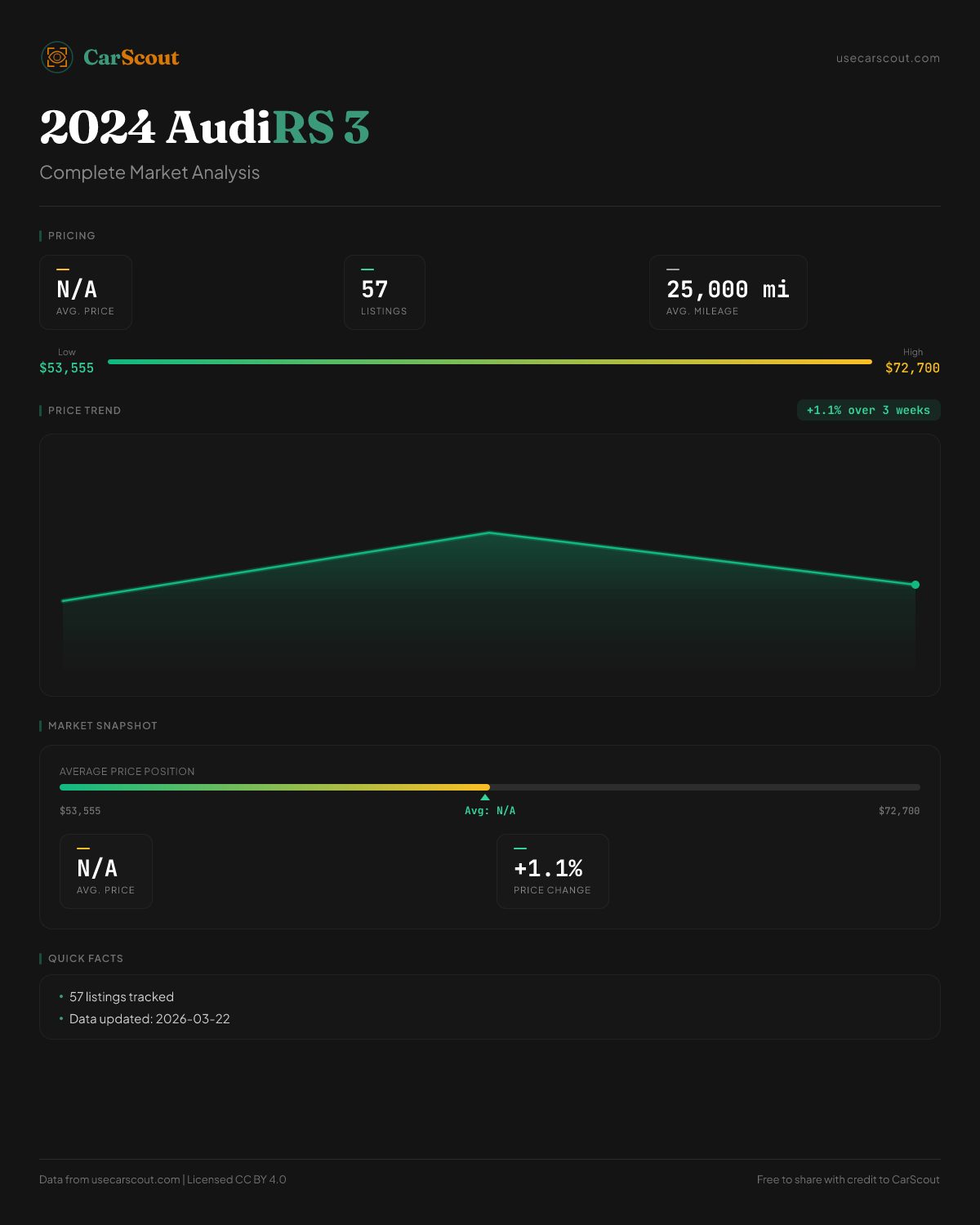 CarScout

usecarscout.com

2024 AudiRS 3

Complete Market Analysis

PRICING

N/A
AVG. PRICE

57
LISTINGS

25,000 mi
AVG. MILEAGE

Low
$53,555

High
$72,700

PRICE TREND

+1.1% over 3 weeks

MARKET SNAPSHOT

AVERAGE PRICE POSITION

$53,555

Avg: N/A

$72,700

N/A
AVG. PRICE

+1.1%
PRICE CHANGE

QUICK FACTS

• 57 listings tracked
• Data updated: 2026-03-22

Data from usecarscout.com | Licensed CC BY 4.0

Free to share with credit to CarScout