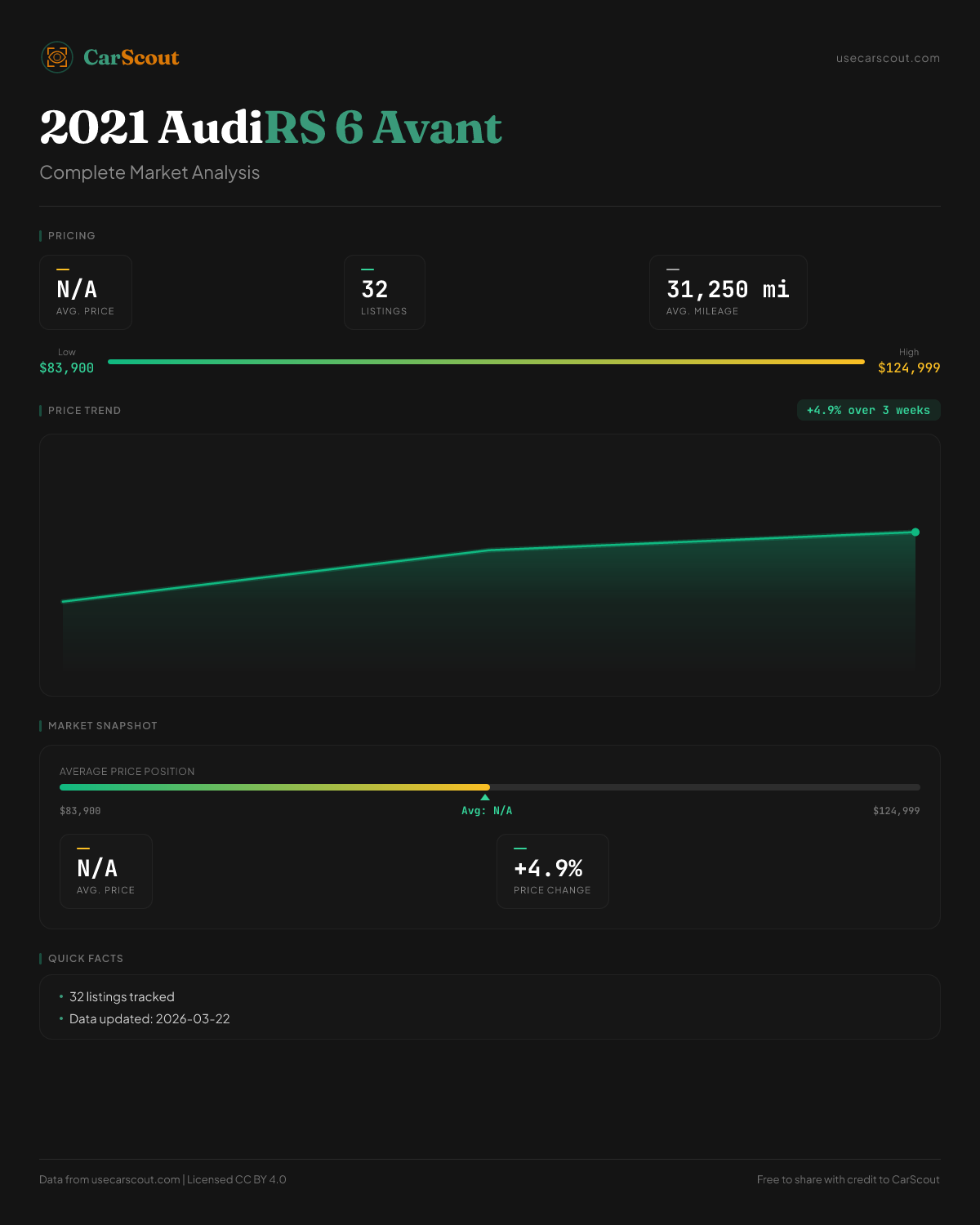 CarScout

usecarscout.com

2021 AudiRS 6 Avant

Complete Market Analysis

PRICING

N/A
AVG. PRICE

32
LISTINGS

31,250 mi
AVG. MILEAGE

Low
$83,900

High
$124,999

PRICE TREND

+4.9% over 3 weeks

MARKET SNAPSHOT

AVERAGE PRICE POSITION

$83,900

Avg: N/A

$124,999

N/A
AVG. PRICE

+4.9%
PRICE CHANGE

QUICK FACTS

• 32 listings tracked
• Data updated: 2026-03-22

Data from usecarscout.com | Licensed CC BY 4.0

Free to share with credit to CarScout