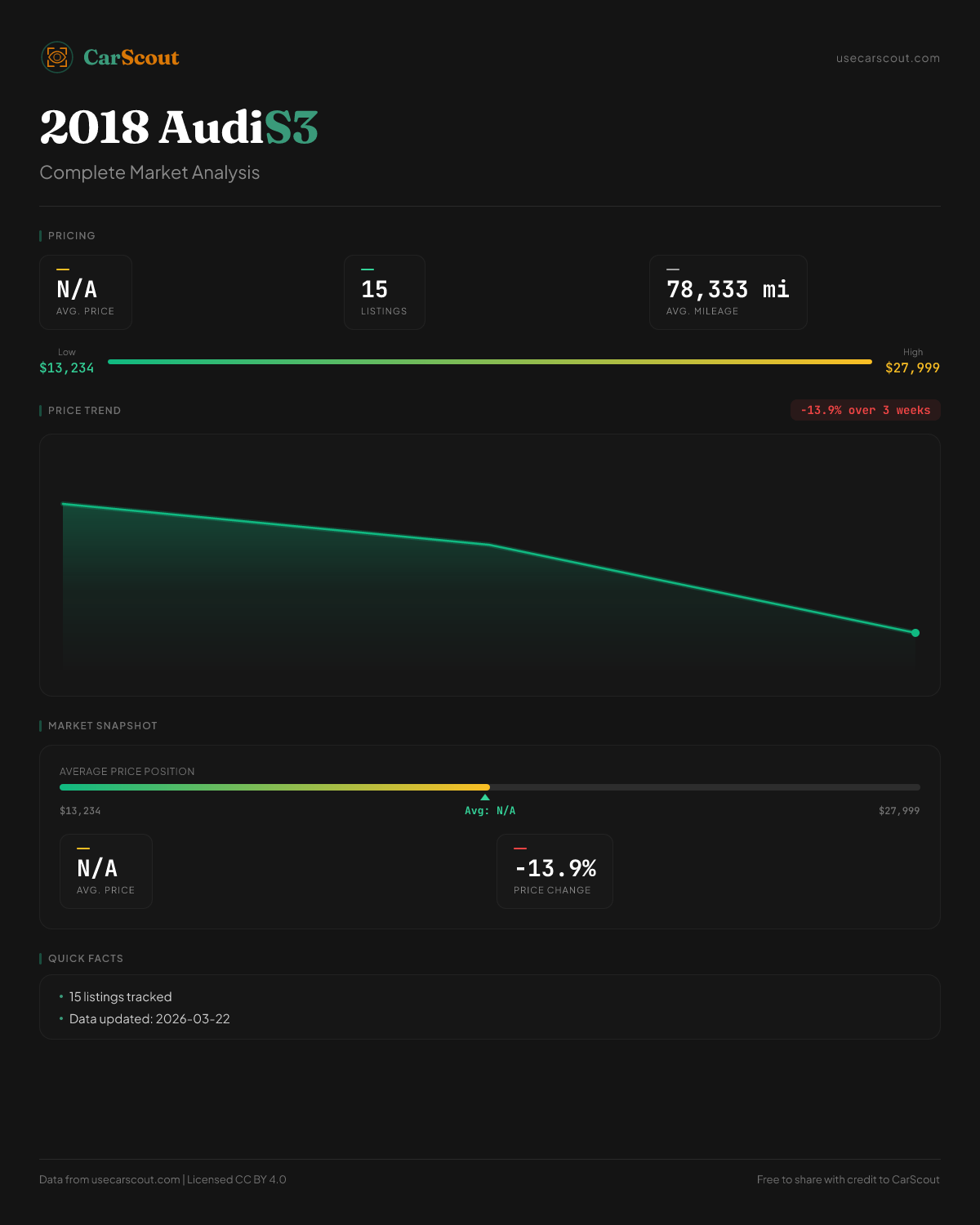 CarScout

usecarscout.com

2018 AudiS3

Complete Market Analysis

PRICING

N/A
AVG. PRICE

15
LISTINGS

78,333 mi
AVG. MILEAGE

Low
$13,234

High
$27,999

PRICE TREND

-13.9% over 3 weeks

MARKET SNAPSHOT

AVERAGE PRICE POSITION

$13,234

Avg: N/A

$27,999

N/A
AVG. PRICE

-13.9%
PRICE CHANGE

QUICK FACTS

• 15 listings tracked
• Data updated: 2026-03-22

Data from usecarscout.com | Licensed CC BY 4.0

Free to share with credit to CarScout