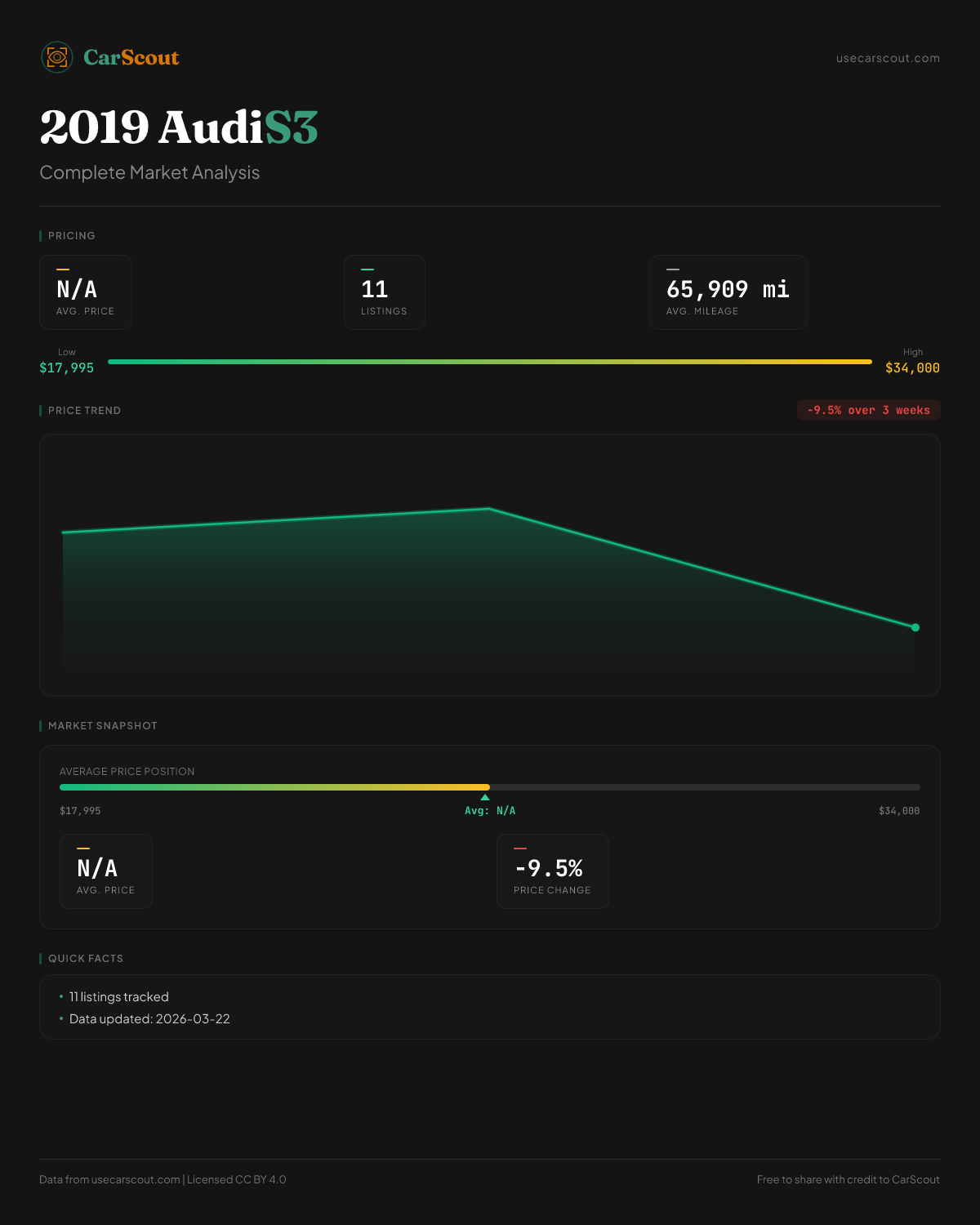 CarScout

usecarscout.com

2019 AudiS3

Complete Market Analysis

PRICING

N/A
AVG. PRICE

11
LISTINGS

65,909 mi
AVG. MILEAGE

Low
$17,995

High
$34,000

PRICE TREND

-9.5% over 3 weeks

MARKET SNAPSHOT

AVERAGE PRICE POSITION

$17,995

Avg: N/A

$34,000

N/A
AVG. PRICE

-9.5%
PRICE CHANGE

QUICK FACTS

• 11 listings tracked
• Data updated: 2026-03-22

Data from usecarscout.com | Licensed CC BY 4.0

Free to share with credit to CarScout