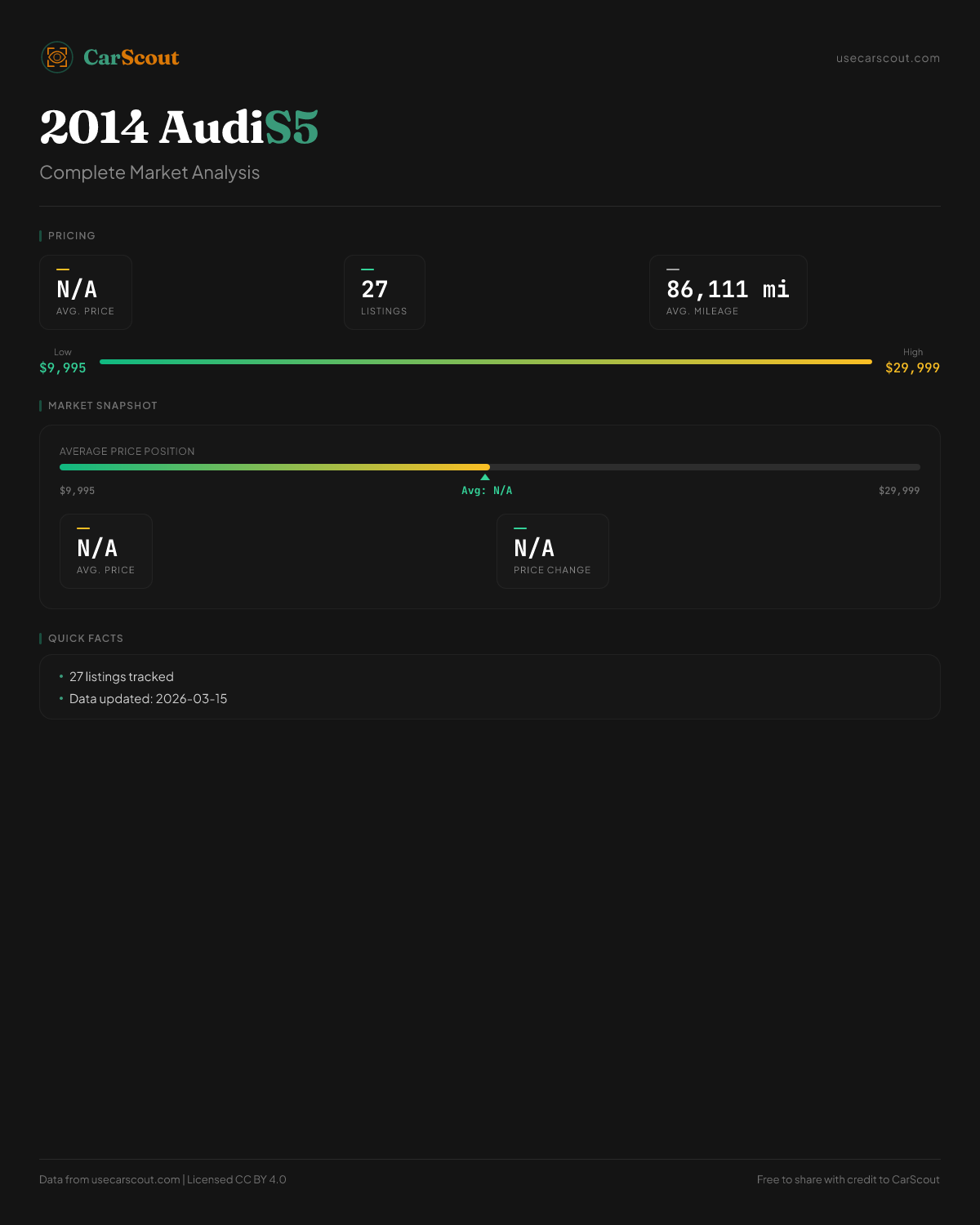 CarScout

usecarscout.com

2014 AudiS5

Complete Market Analysis

PRICING

N/A
AVG. PRICE

27
LISTINGS

86,111 mi
AVG. MILEAGE

Low
$9,995

High
$29,999

MARKET SNAPSHOT

AVERAGE PRICE POSITION

$9,995

Avg: N/A

$29,999

N/A
AVG. PRICE

N/A
PRICE CHANGE

QUICK FACTS

• 27 listings tracked
• Data updated: 2026-03-15

Data from usecarscout.com | Licensed CC BY 4.0

Free to share with credit to CarScout