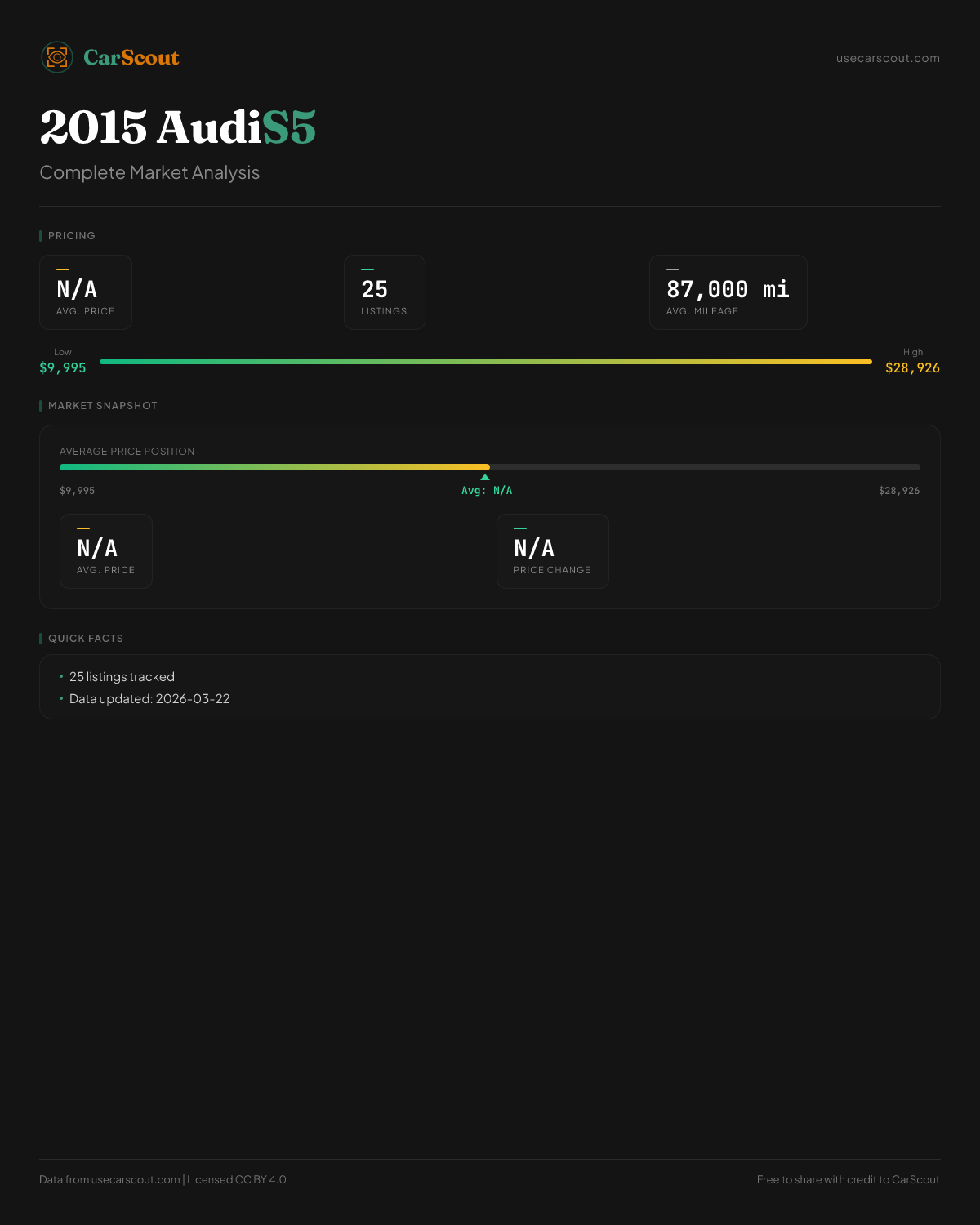 CarScout

usecarscout.com

2015 AudiS5

Complete Market Analysis

PRICING

N/A
AVG. PRICE

25
LISTINGS

87,000 mi
AVG. MILEAGE

Low
$9,995

High
$28,926

MARKET SNAPSHOT

AVERAGE PRICE POSITION

$9,995

Avg: N/A

$28,926

N/A
AVG. PRICE

N/A
PRICE CHANGE

QUICK FACTS

• 25 listings tracked
• Data updated: 2026-03-22

Data from usecarscout.com | Licensed CC BY 4.0

Free to share with credit to CarScout