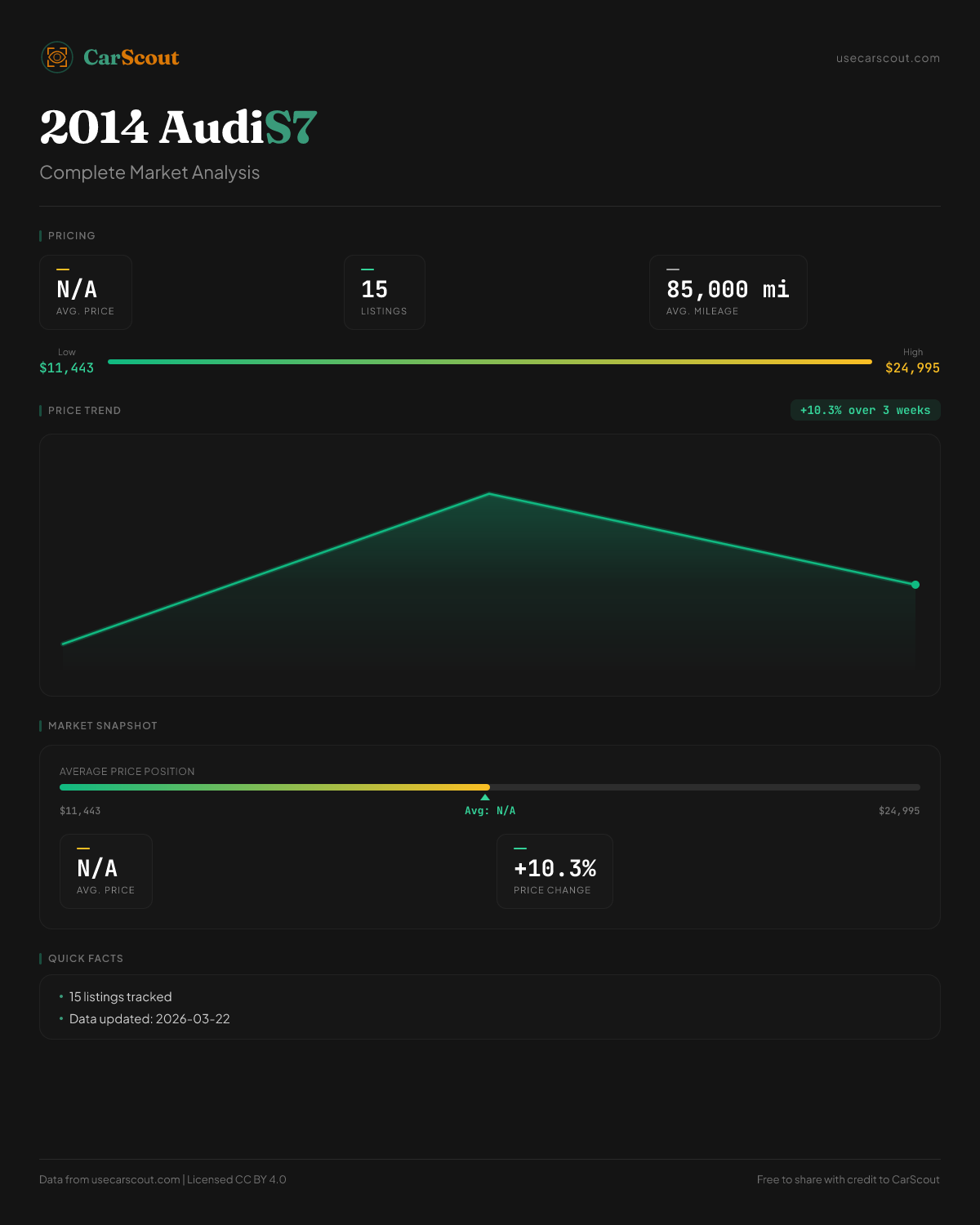 CarScout

usecarscout.com

2014 AudiS7

Complete Market Analysis

PRICING

N/A
AVG. PRICE

15
LISTINGS

85,000 mi
AVG. MILEAGE

Low
$11,443

High
$24,995

PRICE TREND

+10.3% over 3 weeks

MARKET SNAPSHOT

AVERAGE PRICE POSITION

$11,443

Avg: N/A

$24,995

N/A
AVG. PRICE

+10.3%
PRICE CHANGE

QUICK FACTS

• 15 listings tracked
• Data updated: 2026-03-22

Data from usecarscout.com | Licensed CC BY 4.0

Free to share with credit to CarScout