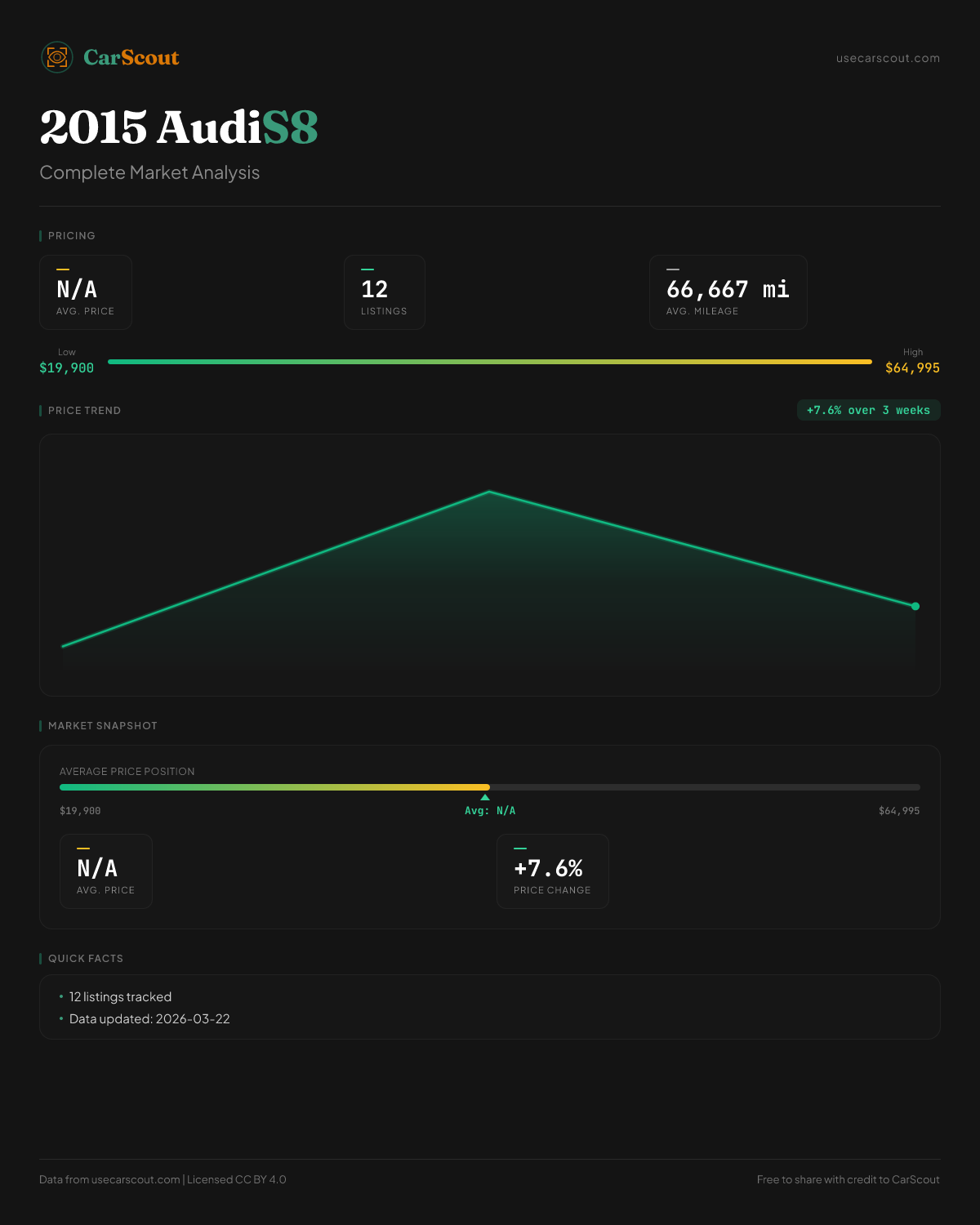 CarScout

usecarscout.com

2015 AudiS8

Complete Market Analysis

PRICING

N/A
AVG. PRICE

12
LISTINGS

66,667 mi
AVG. MILEAGE

Low
$19,900

High
$64,995

PRICE TREND

+7.6% over 3 weeks

MARKET SNAPSHOT

AVERAGE PRICE POSITION

$19,900

Avg: N/A

$64,995

N/A
AVG. PRICE

+7.6%
PRICE CHANGE

QUICK FACTS

• 12 listings tracked
• Data updated: 2026-03-22

Data from usecarscout.com | Licensed CC BY 4.0

Free to share with credit to CarScout