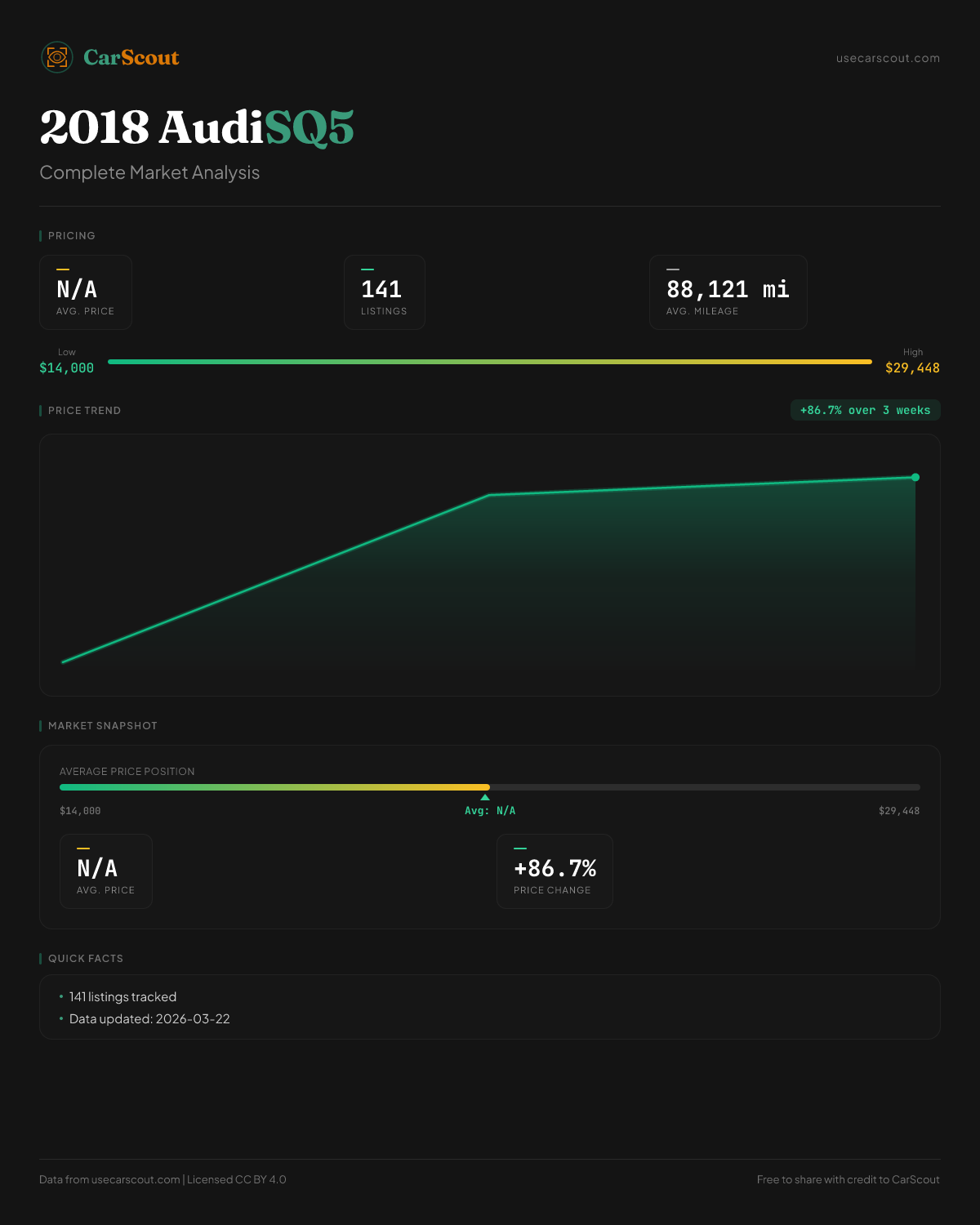 CarScout

usecarscout.com

2018 AudiSQ5

Complete Market Analysis

PRICING

N/A
AVG. PRICE

141
LISTINGS

88,121 mi
AVG. MILEAGE

Low
$14,000

High
$29,448

PRICE TREND

+86.7% over 3 weeks

MARKET SNAPSHOT

AVERAGE PRICE POSITION

$14,000

Avg: N/A

$29,448

N/A
AVG. PRICE

+86.7%
PRICE CHANGE

QUICK FACTS

• 141 listings tracked
• Data updated: 2026-03-22

Data from usecarscout.com | Licensed CC BY 4.0

Free to share with credit to CarScout