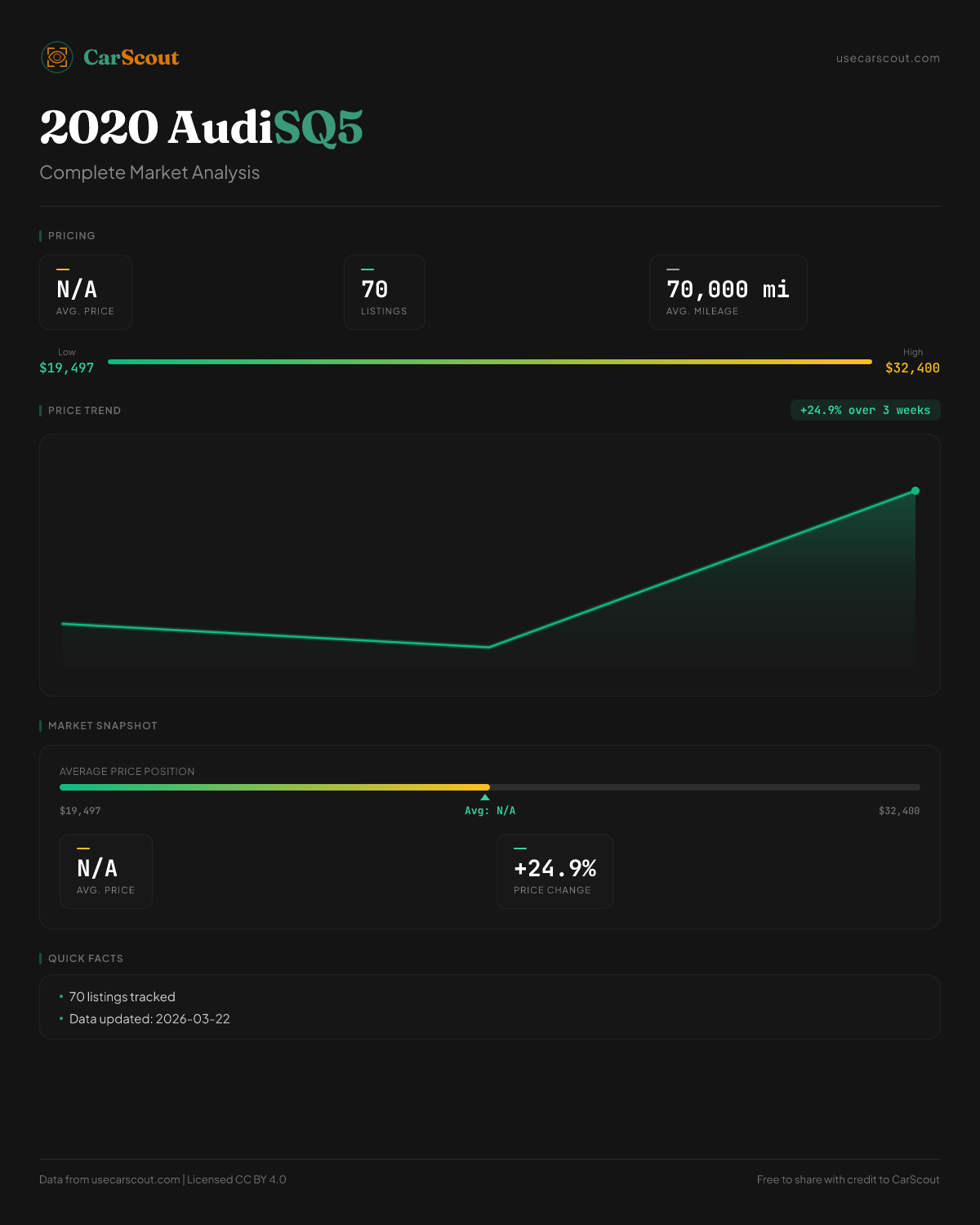 CarScout

usecarscout.com

2020 AudiSQ5

Complete Market Analysis

PRICING

N/A
AVG. PRICE

70
LISTINGS

70,000 mi
AVG. MILEAGE

Low
$19,497

High
$32,400

PRICE TREND

+24.9% over 3 weeks

MARKET SNAPSHOT

AVERAGE PRICE POSITION

$19,497

Avg: N/A

$32,400

N/A
AVG. PRICE

+24.9%
PRICE CHANGE

QUICK FACTS

• 70 listings tracked
• Data updated: 2026-03-22

Data from usecarscout.com | Licensed CC BY 4.0

Free to share with credit to CarScout