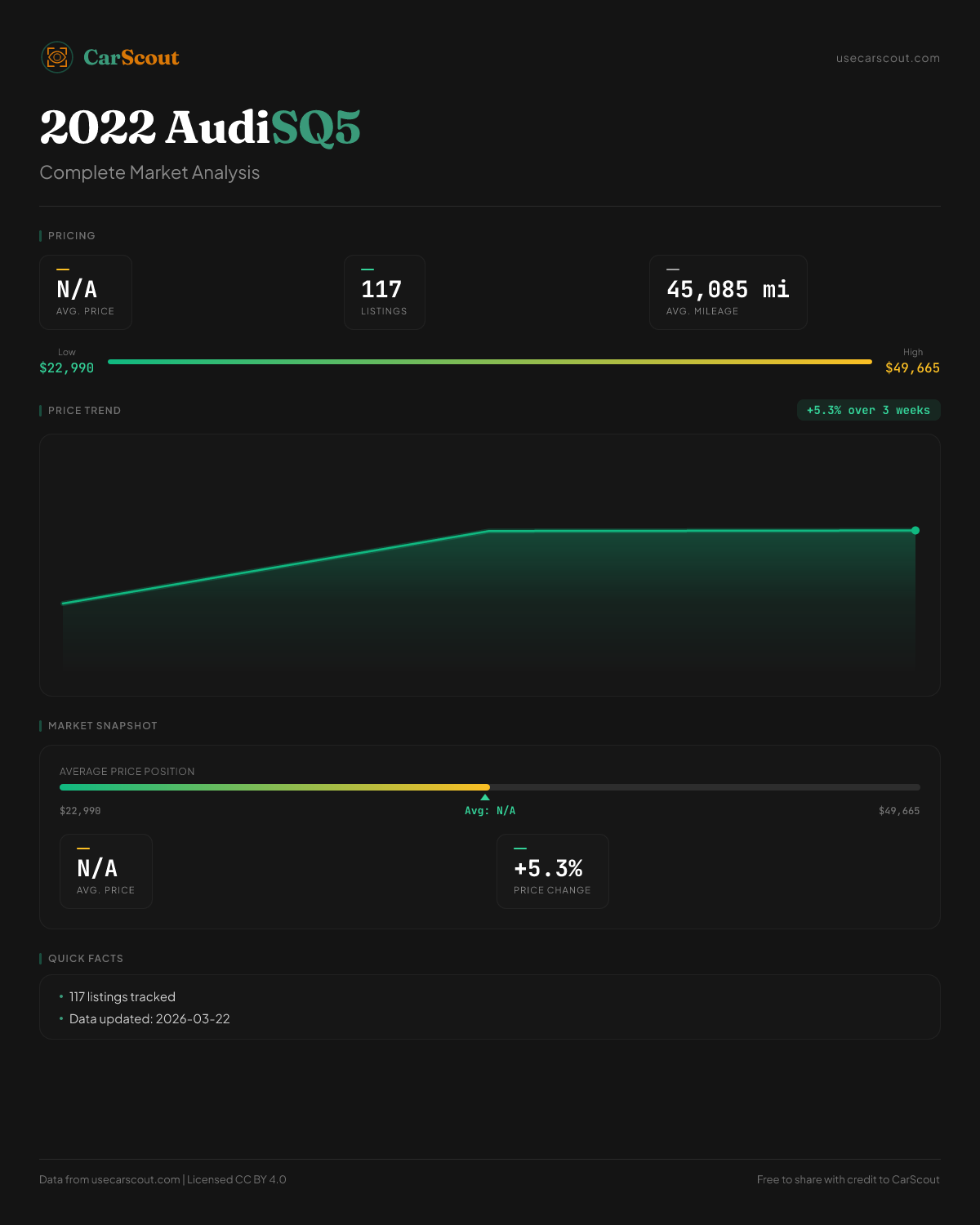 CarScout

usecarscout.com

2022 AudiSQ5

Complete Market Analysis

PRICING

N/A
AVG. PRICE

117
LISTINGS

45,085 mi
AVG. MILEAGE

Low
$22,990

High
$49,665

PRICE TREND

+5.3% over 3 weeks

MARKET SNAPSHOT

AVERAGE PRICE POSITION

$22,990

Avg: N/A

$49,665

N/A
AVG. PRICE

+5.3%
PRICE CHANGE

QUICK FACTS

• 117 listings tracked
• Data updated: 2026-03-22

Data from usecarscout.com | Licensed CC BY 4.0

Free to share with credit to CarScout