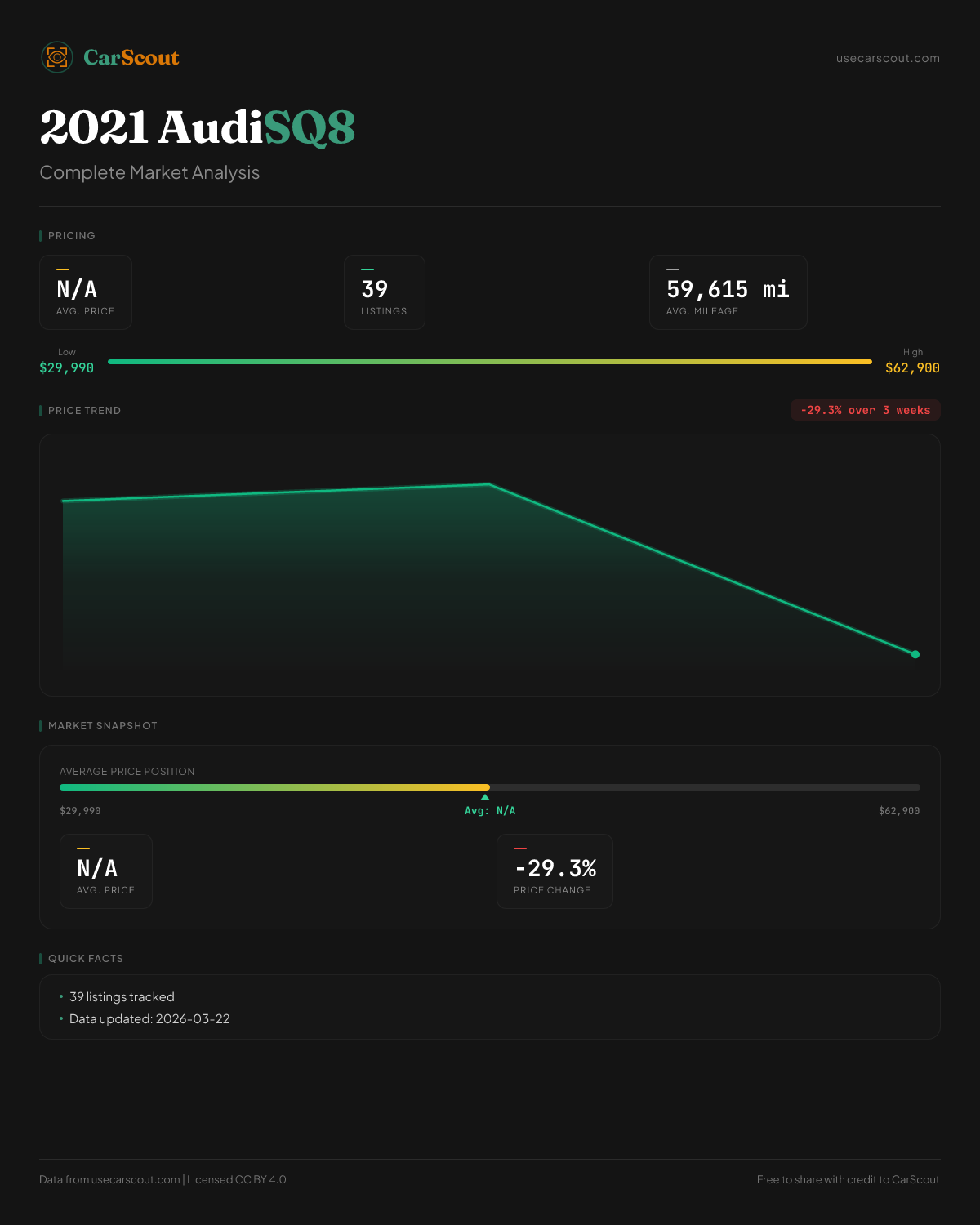 CarScout

usecarscout.com

2021 AudiSQ8

Complete Market Analysis

PRICING

N/A
AVG. PRICE

39
LISTINGS

59,615 mi
AVG. MILEAGE

Low
$29,990

High
$62,900

PRICE TREND

-29.3% over 3 weeks

MARKET SNAPSHOT

AVERAGE PRICE POSITION

$29,990

Avg: N/A

$62,900

N/A
AVG. PRICE

-29.3%
PRICE CHANGE

QUICK FACTS

• 39 listings tracked
• Data updated: 2026-03-22

Data from usecarscout.com | Licensed CC BY 4.0

Free to share with credit to CarScout