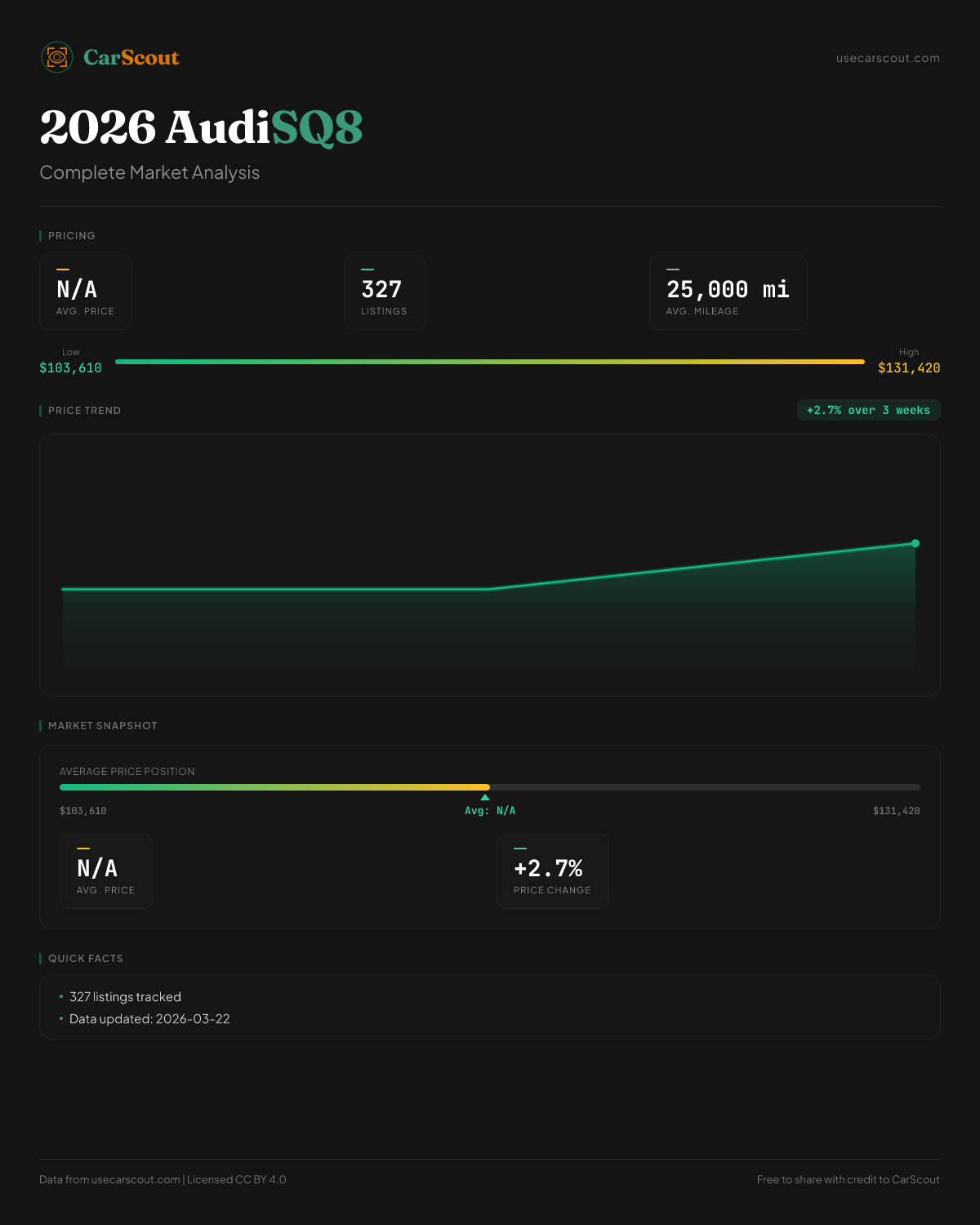 CarScout

usecarscout.com

2026 AudiSQ8

Complete Market Analysis

PRICING

N/A
AVG. PRICE

327
LISTINGS

25,000 mi
AVG. MILEAGE

Low
$103,610

High
$131,420

PRICE TREND

+2.7% over 3 weeks

MARKET SNAPSHOT

AVERAGE PRICE POSITION

$103,610

Avg: N/A

$131,420

N/A
AVG. PRICE

+2.7%
PRICE CHANGE

QUICK FACTS

• 327 listings tracked
• Data updated: 2026-03-22

Data from usecarscout.com | Licensed CC BY 4.0

Free to share with credit to CarScout