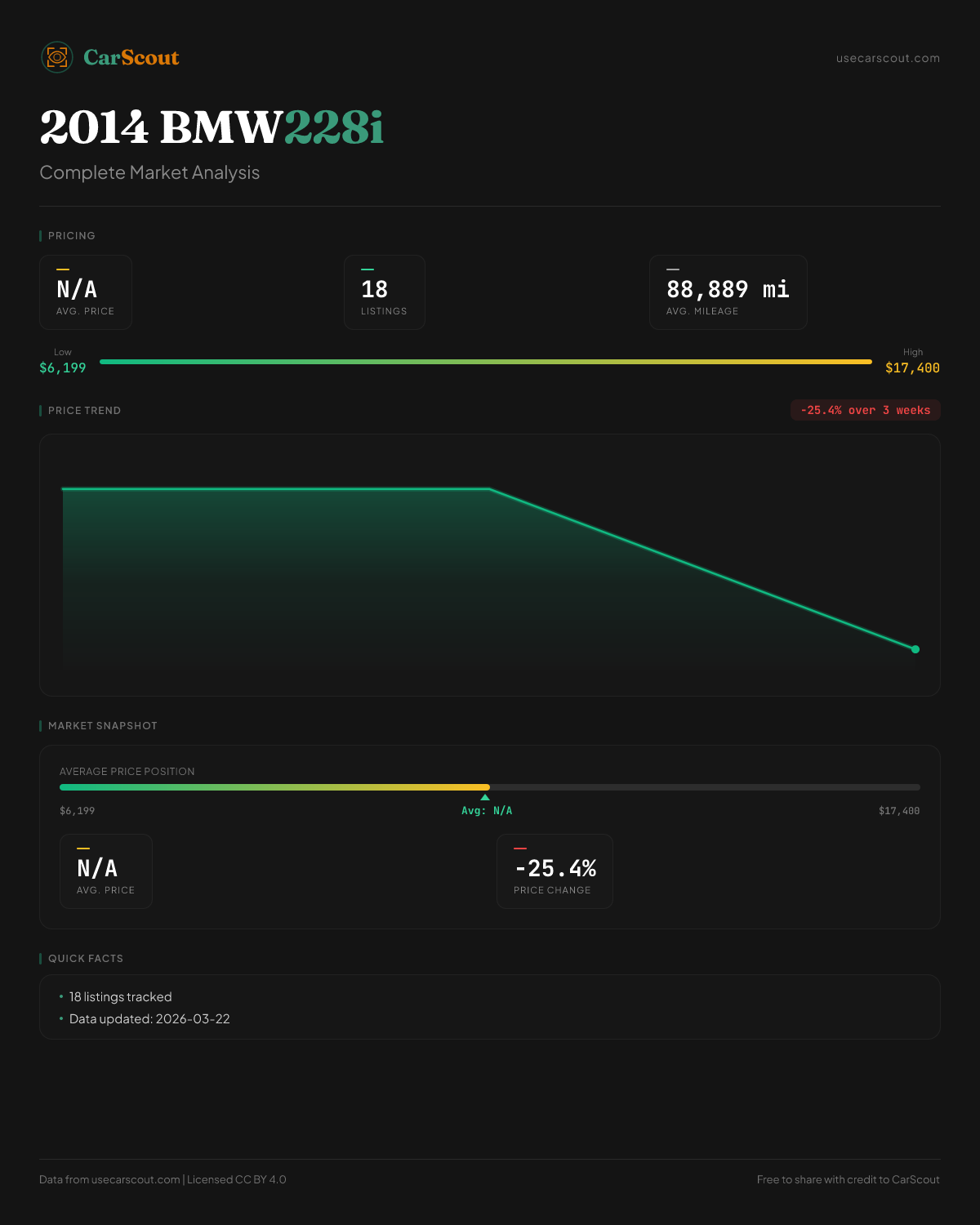 CarScout

usecarscout.com

2014 BMW228i

Complete Market Analysis

PRICING

N/A
AVG. PRICE

18
LISTINGS

88,889 mi
AVG. MILEAGE

Low
$6,199

High
$17,400

PRICE TREND

-25.4% over 3 weeks

MARKET SNAPSHOT

AVERAGE PRICE POSITION

$6,199

Avg: N/A

$17,400

N/A
AVG. PRICE

-25.4%
PRICE CHANGE

QUICK FACTS

• 18 listings tracked
• Data updated: 2026-03-22

Data from usecarscout.com | Licensed CC BY 4.0

Free to share with credit to CarScout