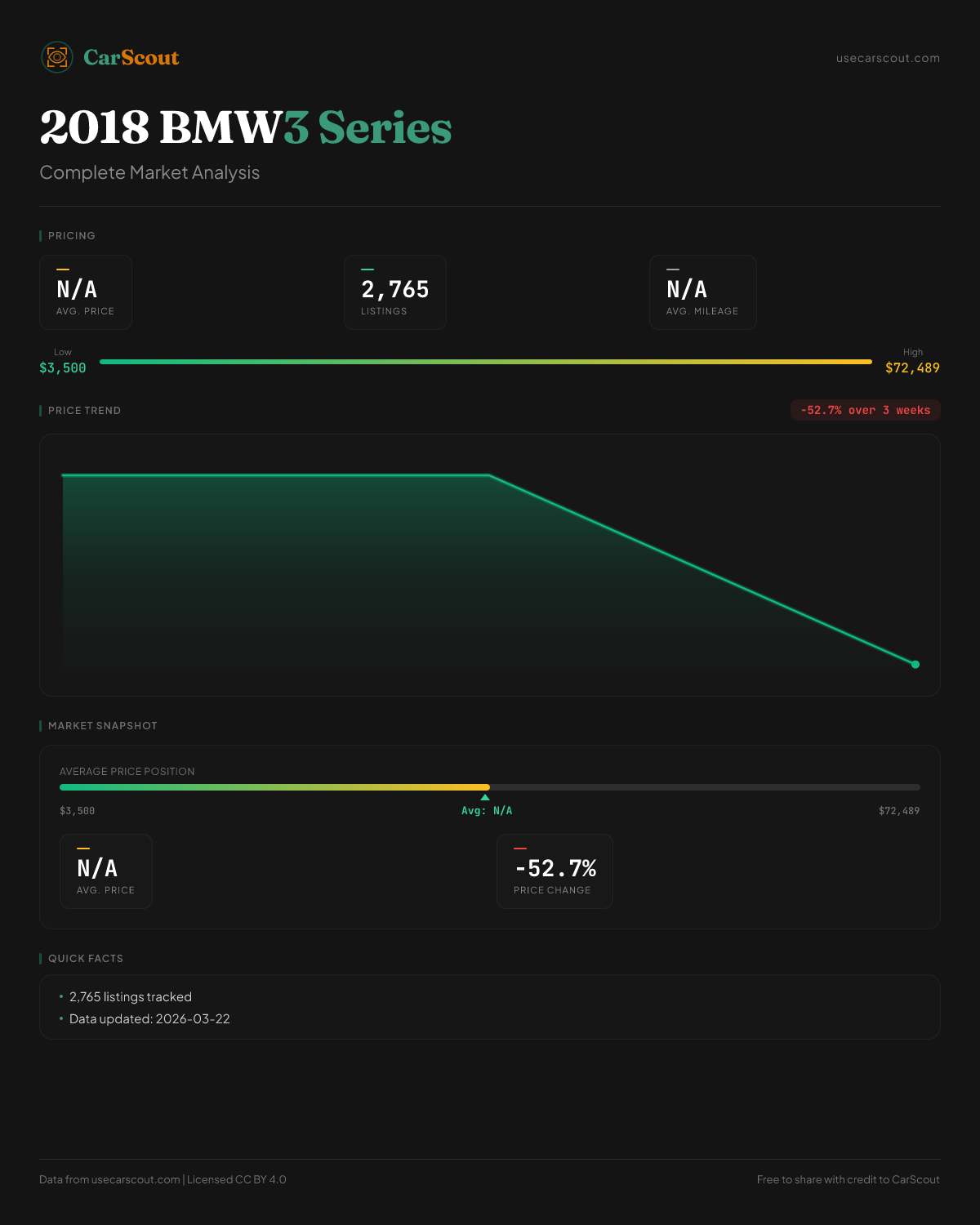 CarScout

usecarscout.com

2018 BMW3 Series

Complete Market Analysis

PRICING

N/A
AVG. PRICE

2,765
LISTINGS

N/A
AVG. MILEAGE

Low
$3,500

High
$72,489

PRICE TREND

-52.7% over 3 weeks

MARKET SNAPSHOT

AVERAGE PRICE POSITION

$3,500

Avg: N/A

$72,489

N/A
AVG. PRICE

-52.7%
PRICE CHANGE

QUICK FACTS

• 2,765 listings tracked
• Data updated: 2026-03-22

Data from usecarscout.com | Licensed CC BY 4.0

Free to share with credit to CarScout