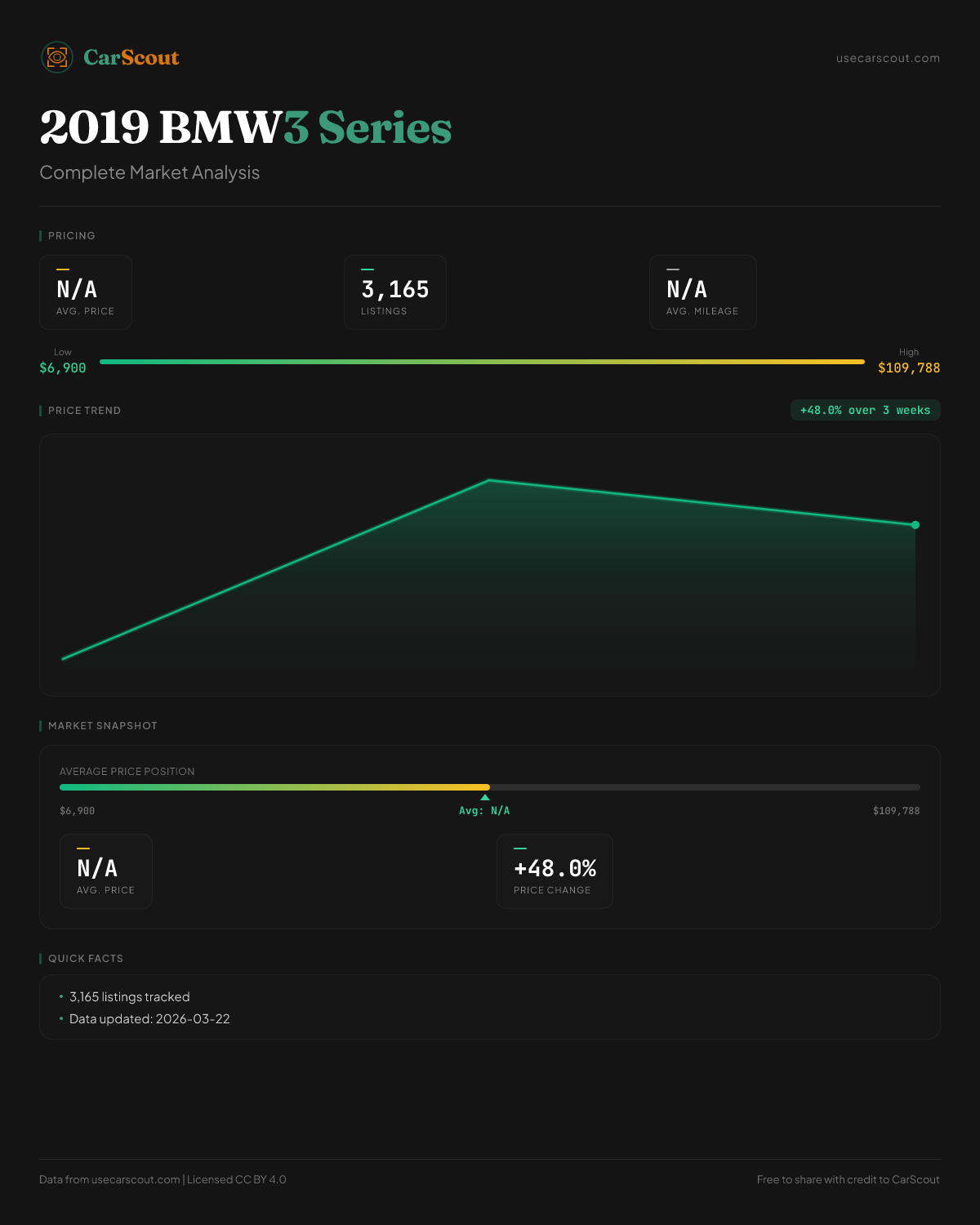 CarScout

usecarscout.com

2019 BMW3 Series

Complete Market Analysis

PRICING

N/A
AVG. PRICE

3,165
LISTINGS

N/A
AVG. MILEAGE

Low
$6,900

High
$109,788

PRICE TREND

+48.0% over 3 weeks

MARKET SNAPSHOT

AVERAGE PRICE POSITION

$6,900

Avg: N/A

$109,788

N/A
AVG. PRICE

+48.0%
PRICE CHANGE

QUICK FACTS

• 3,165 listings tracked
• Data updated: 2026-03-22

Data from usecarscout.com | Licensed CC BY 4.0

Free to share with credit to CarScout