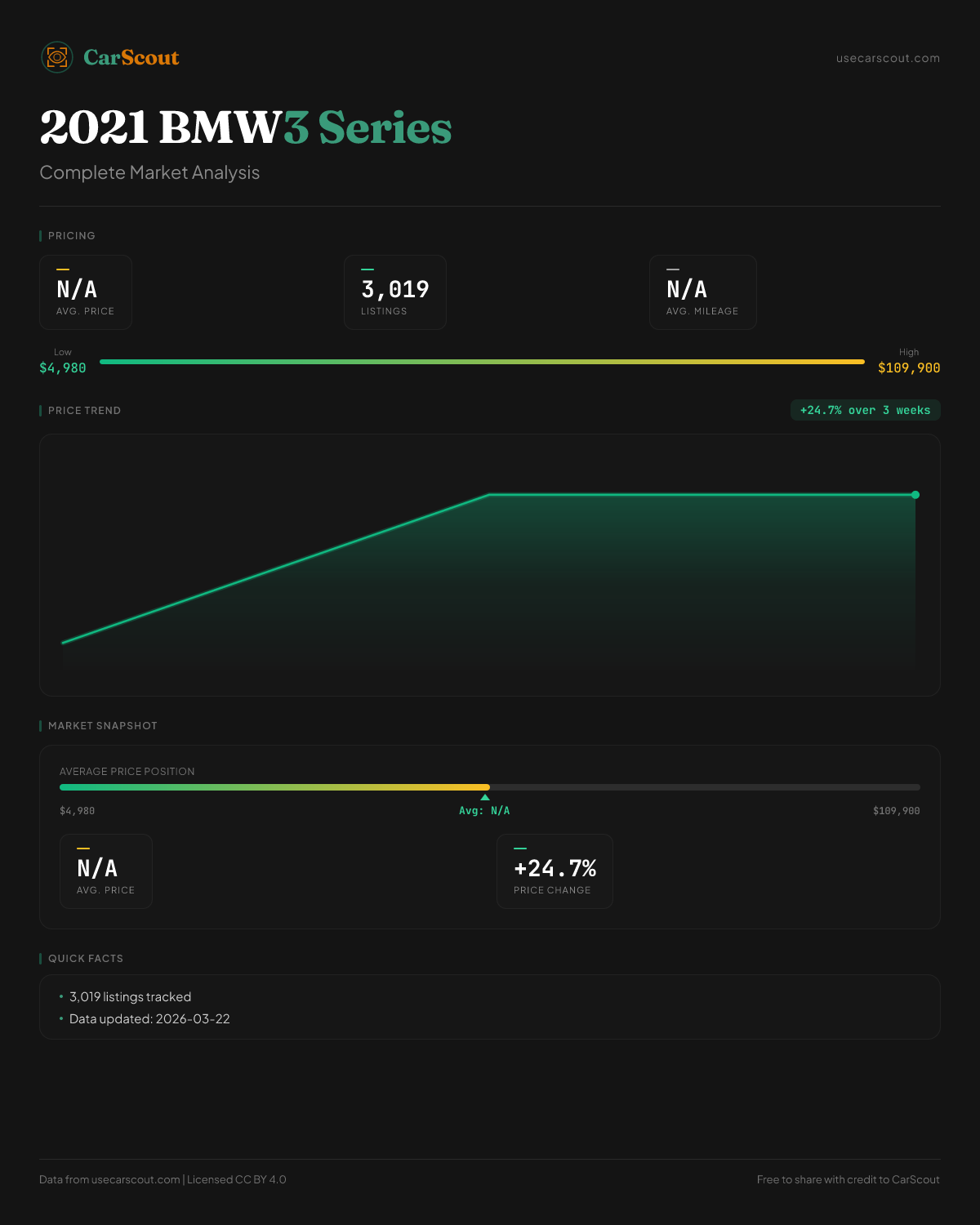 CarScout

usecarscout.com

2021 BMW3 Series

Complete Market Analysis

PRICING

N/A
AVG. PRICE

3,019
LISTINGS

N/A
AVG. MILEAGE

Low
$4,980

High
$109,900

PRICE TREND

+24.7% over 3 weeks

MARKET SNAPSHOT

AVERAGE PRICE POSITION

$4,980

Avg: N/A

$109,900

N/A
AVG. PRICE

+24.7%
PRICE CHANGE

QUICK FACTS

• 3,019 listings tracked
• Data updated: 2026-03-22

Data from usecarscout.com | Licensed CC BY 4.0

Free to share with credit to CarScout