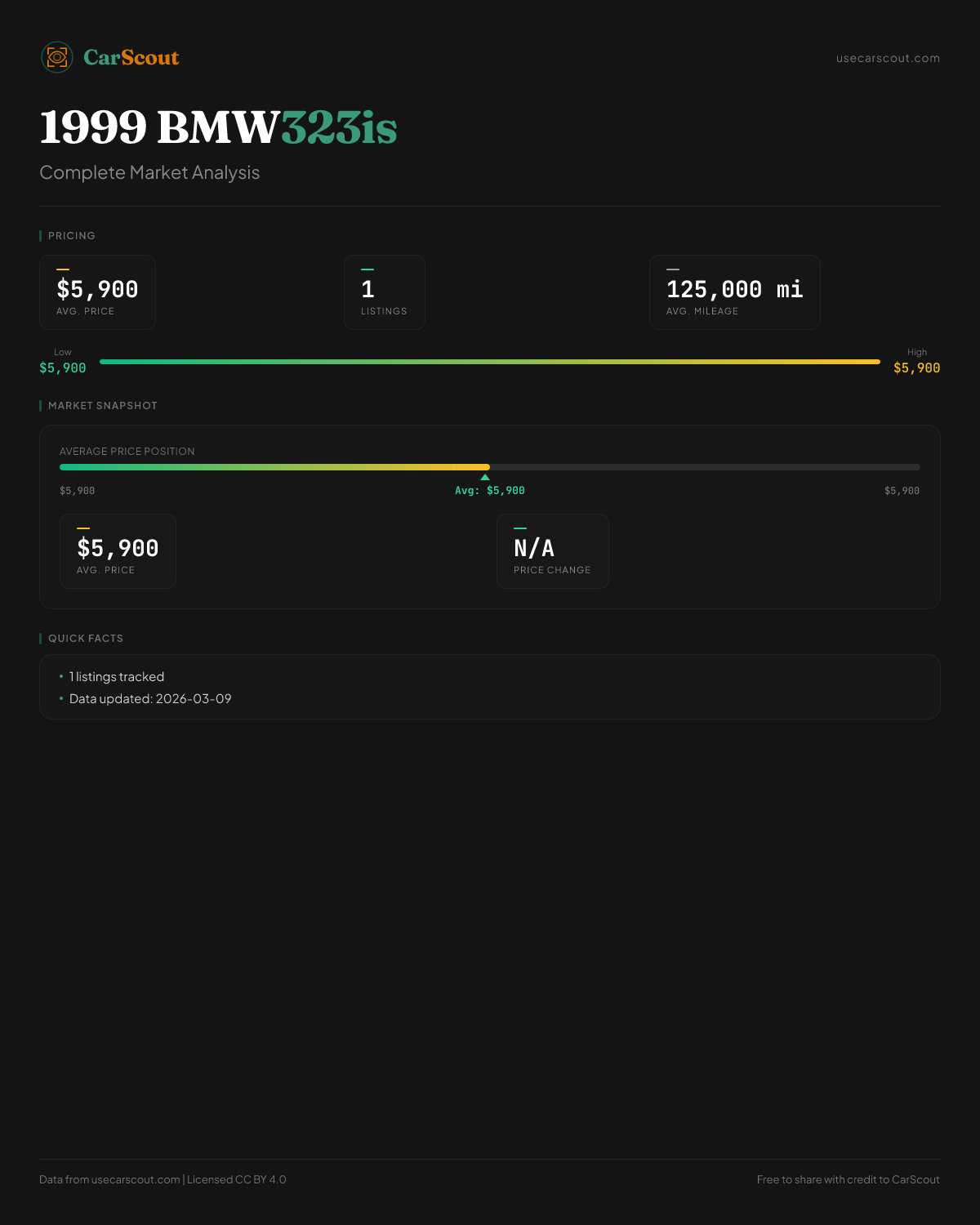 CarScout

usecarscout.com

1999 BMW323is

Complete Market Analysis

PRICING

$5,900
AVG. PRICE

1
LISTINGS

125,000 mi
AVG. MILEAGE

Low
$5,900

High
$5,900

MARKET SNAPSHOT

AVERAGE PRICE POSITION

$5,900

Avg: $5,900

$5,900

$5,900
AVG. PRICE

N/A
PRICE CHANGE

QUICK FACTS

• 1 listings tracked
• Data updated: 2026-03-09

Data from usecarscout.com | Licensed CC BY 4.0

Free to share with credit to CarScout