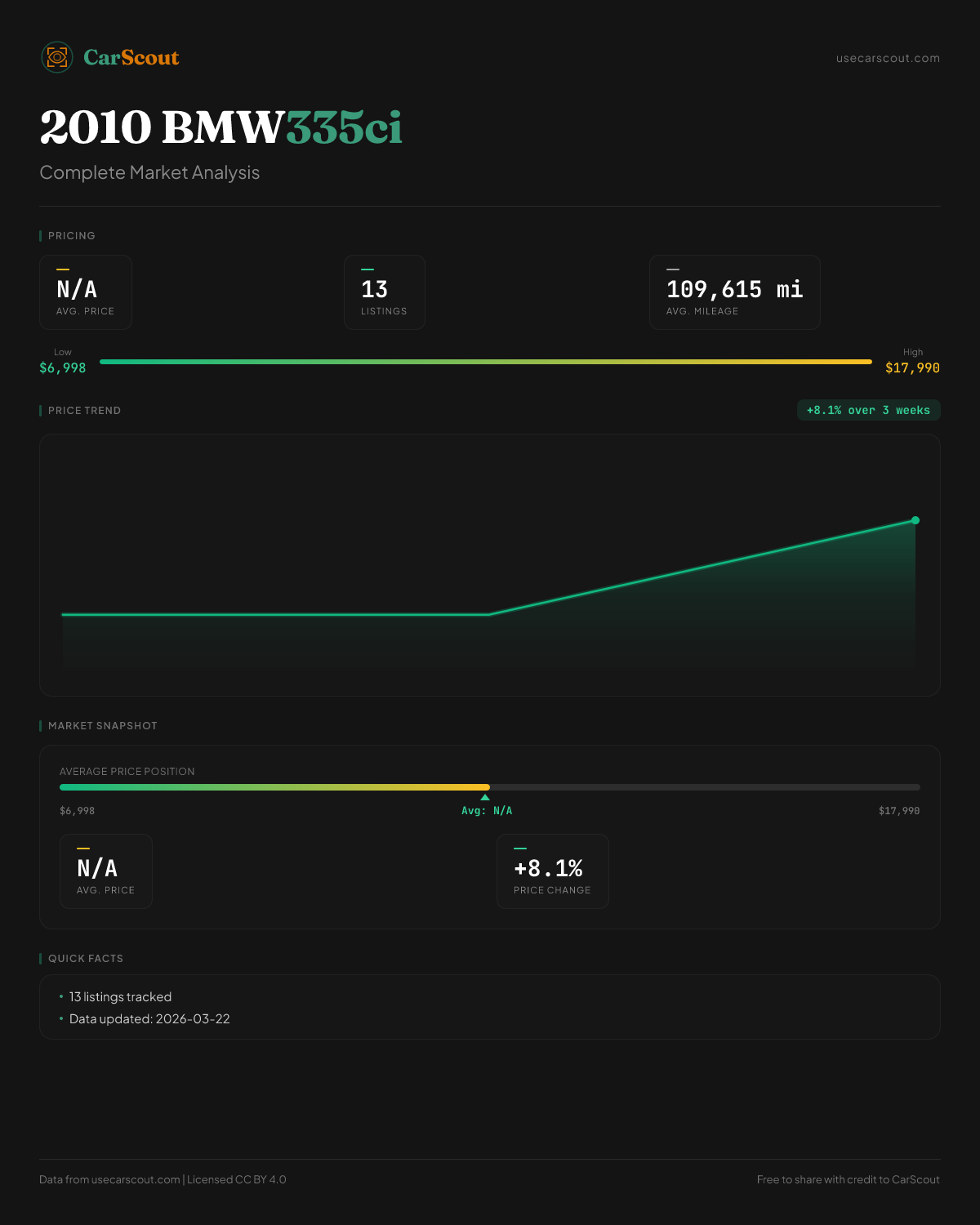 CarScout

usecarscout.com

2010 BMW335ci

Complete Market Analysis

PRICING

N/A
AVG. PRICE

13
LISTINGS

109,615 mi
AVG. MILEAGE

Low
$6,998

High
$17,990

PRICE TREND

+8.1% over 3 weeks

MARKET SNAPSHOT

AVERAGE PRICE POSITION

$6,998

Avg: N/A

$17,990

N/A
AVG. PRICE

+8.1%
PRICE CHANGE

QUICK FACTS

• 13 listings tracked
• Data updated: 2026-03-22

Data from usecarscout.com | Licensed CC BY 4.0

Free to share with credit to CarScout