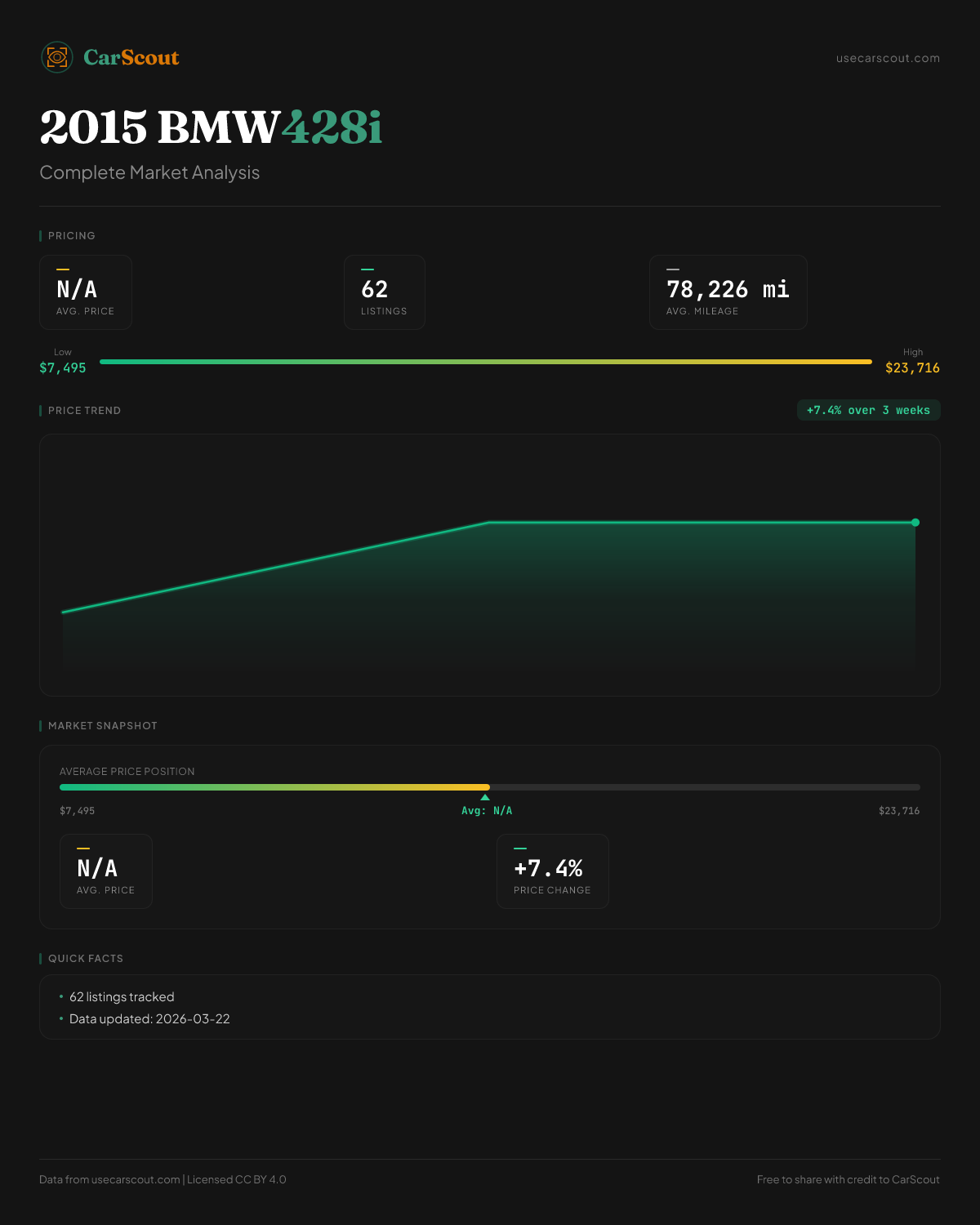 CarScout

usecarscout.com

2015 BMW 428i

Complete Market Analysis

PRICING

N/A
AVG. PRICE

62
LISTINGS

78,226 mi
AVG. MILEAGE

Low
$7,495

High
$23,716

PRICE TREND

+7.4% over 3 weeks

MARKET SNAPSHOT

AVERAGE PRICE POSITION

$7,495

Avg: N/A

$23,716

N/A
AVG. PRICE

+7.4%
PRICE CHANGE

QUICK FACTS

• 62 listings tracked
• Data updated: 2026-03-22

Data from usecarscout.com | Licensed CC BY 4.0

Free to share with credit to CarScout