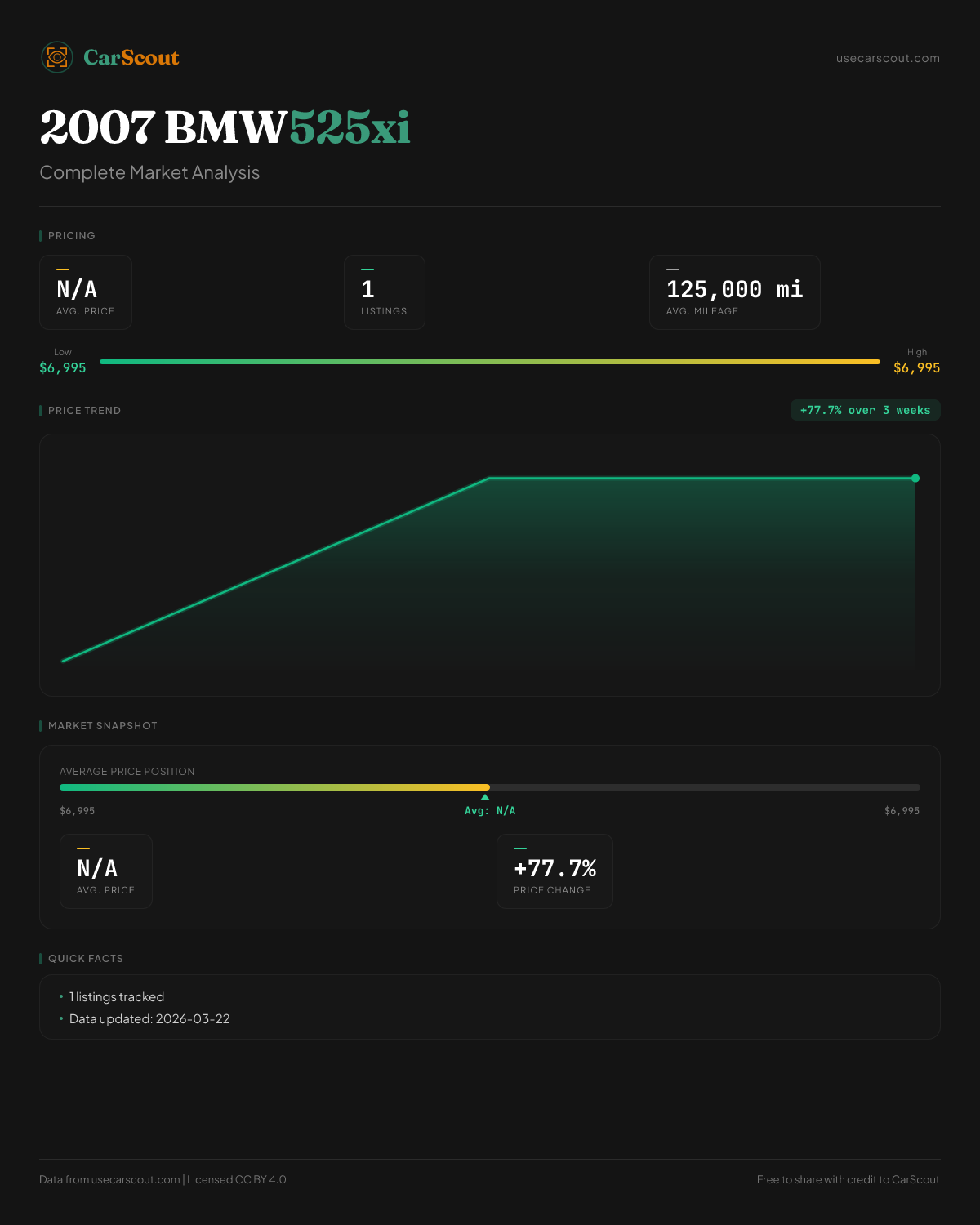 CarScout

usecarscout.com

2007 BMW 525xi

Complete Market Analysis

PRICING

N/A
AVG. PRICE

1
LISTINGS

125,000 mi
AVG. MILEAGE

Low
$6,995

High
$6,995

PRICE TREND

+77.7% over 3 weeks

MARKET SNAPSHOT

AVERAGE PRICE POSITION

$6,995

Avg: N/A

$6,995

N/A
AVG. PRICE

+77.7%
PRICE CHANGE

QUICK FACTS

• 1 listings tracked
• Data updated: 2026-03-22

Data from usecarscout.com | Licensed CC BY 4.0

Free to share with credit to CarScout