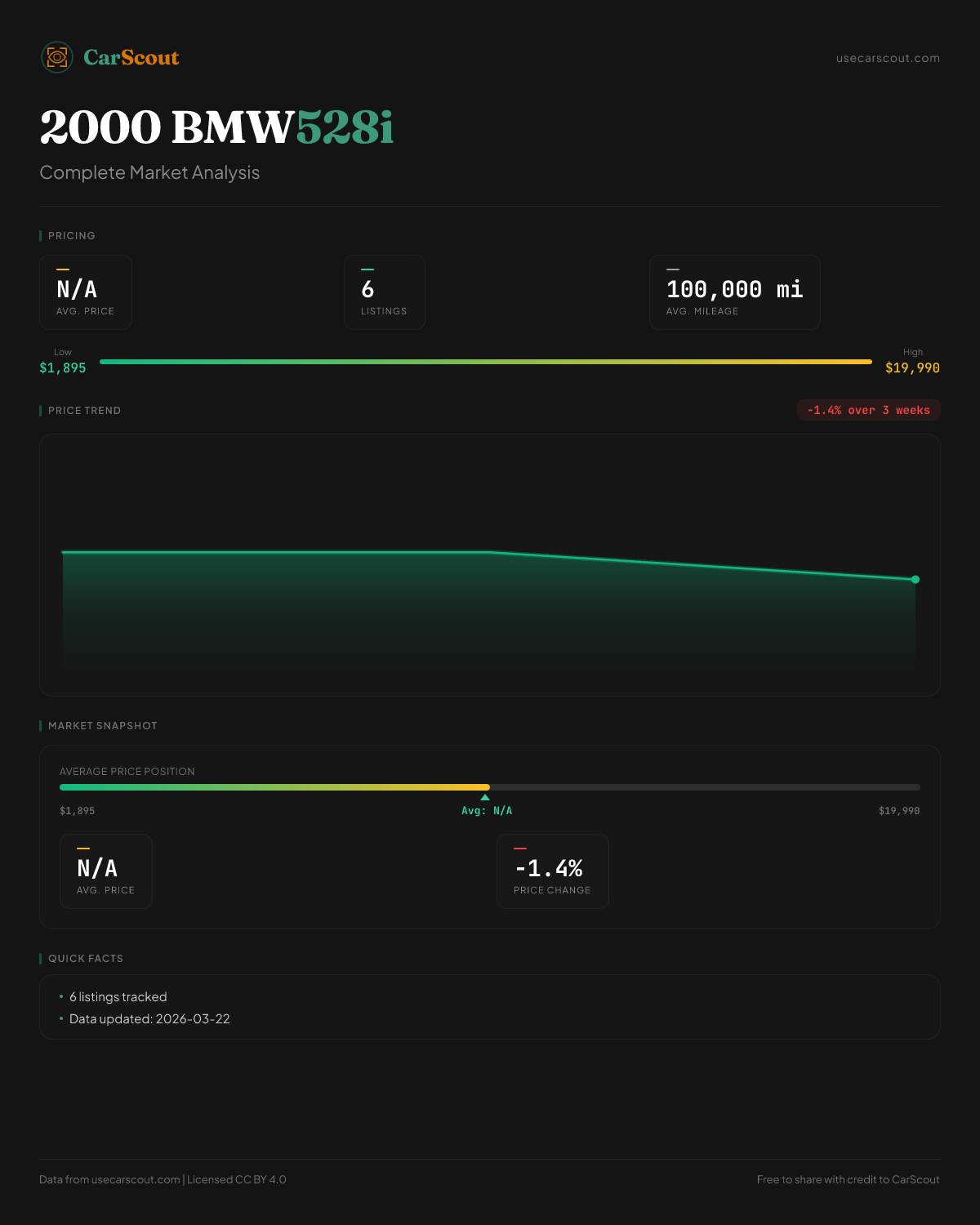 CarScout

usecarscout.com

2000 BMW 528i

Complete Market Analysis

PRICING

N/A
AVG. PRICE

6
LISTINGS

100,000 mi
AVG. MILEAGE

Low
$1,895

High
$19,990

PRICE TREND

-1.4% over 3 weeks

MARKET SNAPSHOT

AVERAGE PRICE POSITION

$1,895

Avg: N/A

$19,990

N/A
AVG. PRICE

-1.4%
PRICE CHANGE

QUICK FACTS

• 6 listings tracked
• Data updated: 2026-03-22

Data from usecarscout.com | Licensed CC BY 4.0

Free to share with credit to CarScout