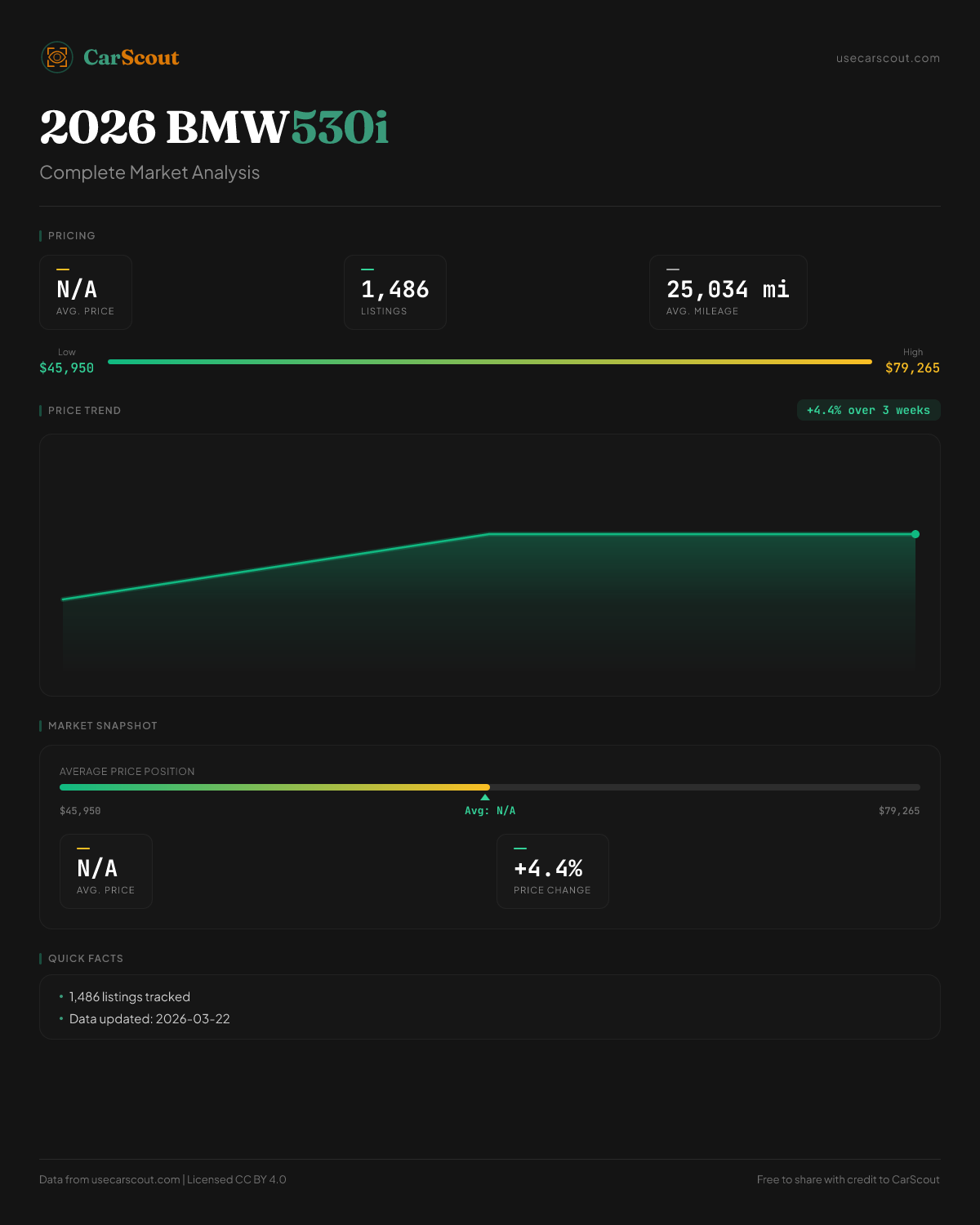 CarScout

usecarscout.com

2026 BMW530i

Complete Market Analysis

PRICING

N/A
AVG. PRICE

1,486
LISTINGS

25,034 mi
AVG. MILEAGE

Low
$45,950

High
$79,265

PRICE TREND

+4.4% over 3 weeks

MARKET SNAPSHOT

AVERAGE PRICE POSITION

$45,950

Avg: N/A

$79,265

N/A
AVG. PRICE

+4.4%
PRICE CHANGE

QUICK FACTS

• 1,486 listings tracked
• Data updated: 2026-03-22

Data from usecarscout.com | Licensed CC BY 4.0

Free to share with credit to CarScout