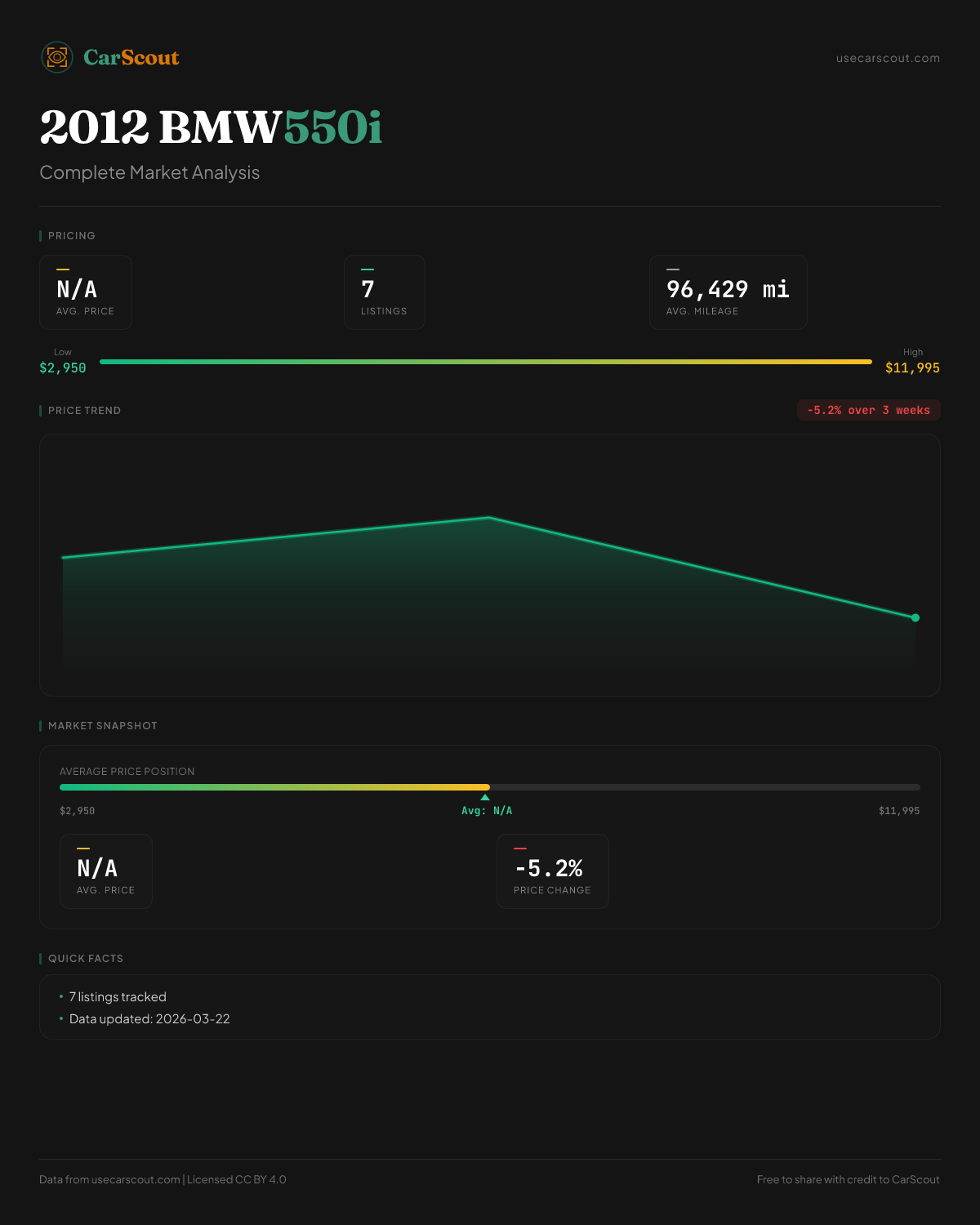 CarScout

usecarscout.com

2012 BMW 550i

Complete Market Analysis

PRICING

N/A
AVG. PRICE

7
LISTINGS

96,429 mi
AVG. MILEAGE

Low
$2,950

High
$11,995

PRICE TREND

-5.2% over 3 weeks

MARKET SNAPSHOT

AVERAGE PRICE POSITION

$2,950

Avg: N/A

$11,995

N/A
AVG. PRICE

-5.2%
PRICE CHANGE

QUICK FACTS

• 7 listings tracked
• Data updated: 2026-03-22

Data from usecarscout.com | Licensed CC BY 4.0

Free to share with credit to CarScout